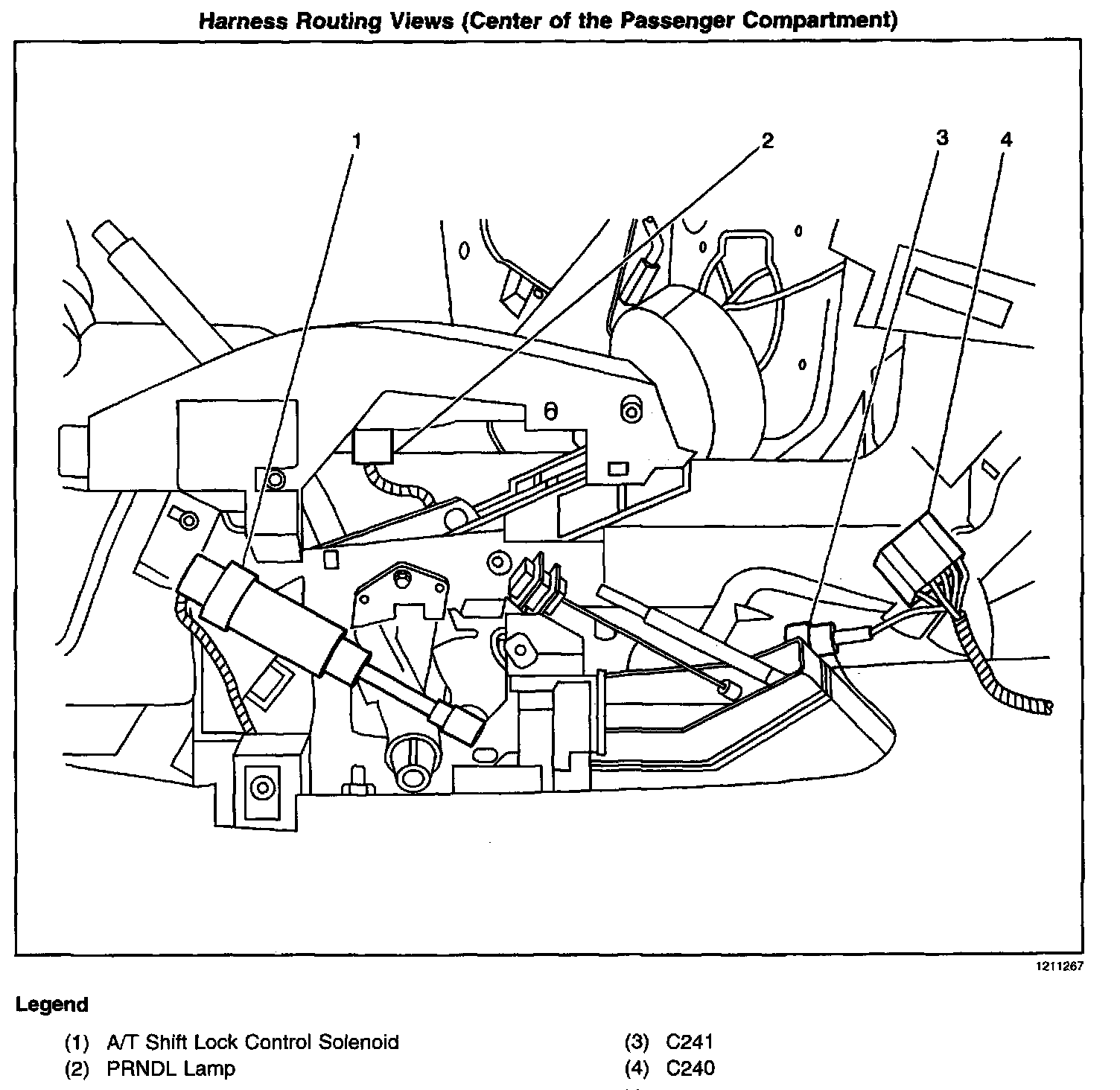 Harness Routing Views (Center of the Passenger Compartment)

1
2
3
4

1211267

Legend

(1) A/T Shift Lock Control Solenoid
(2) PRNDL Lamp

(3) C241
(4) C240