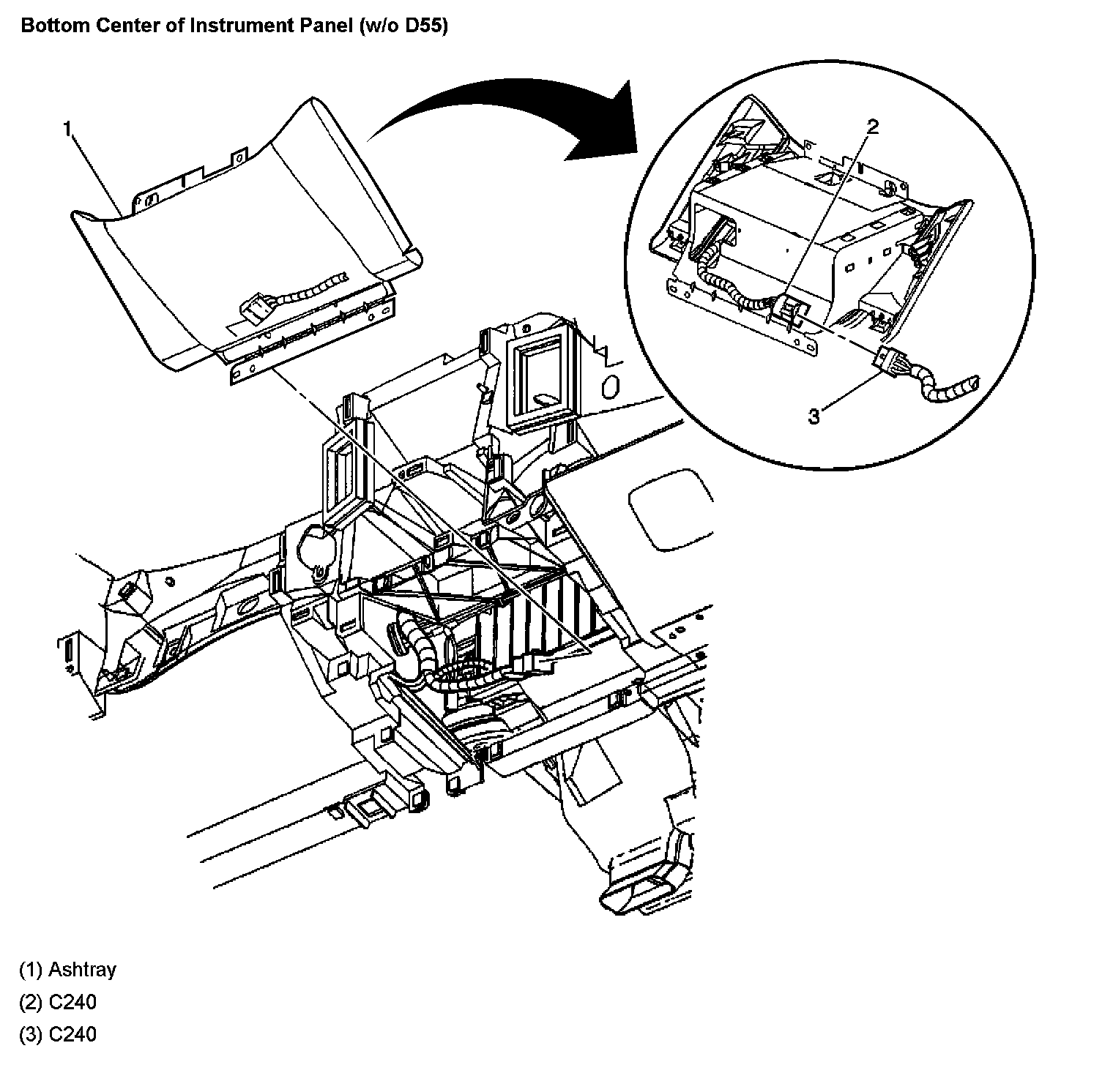 Bottom Center of Instrument Panel (w/o D55)

1

2

3

(1) Ashtray

(2) C240

(3) C240