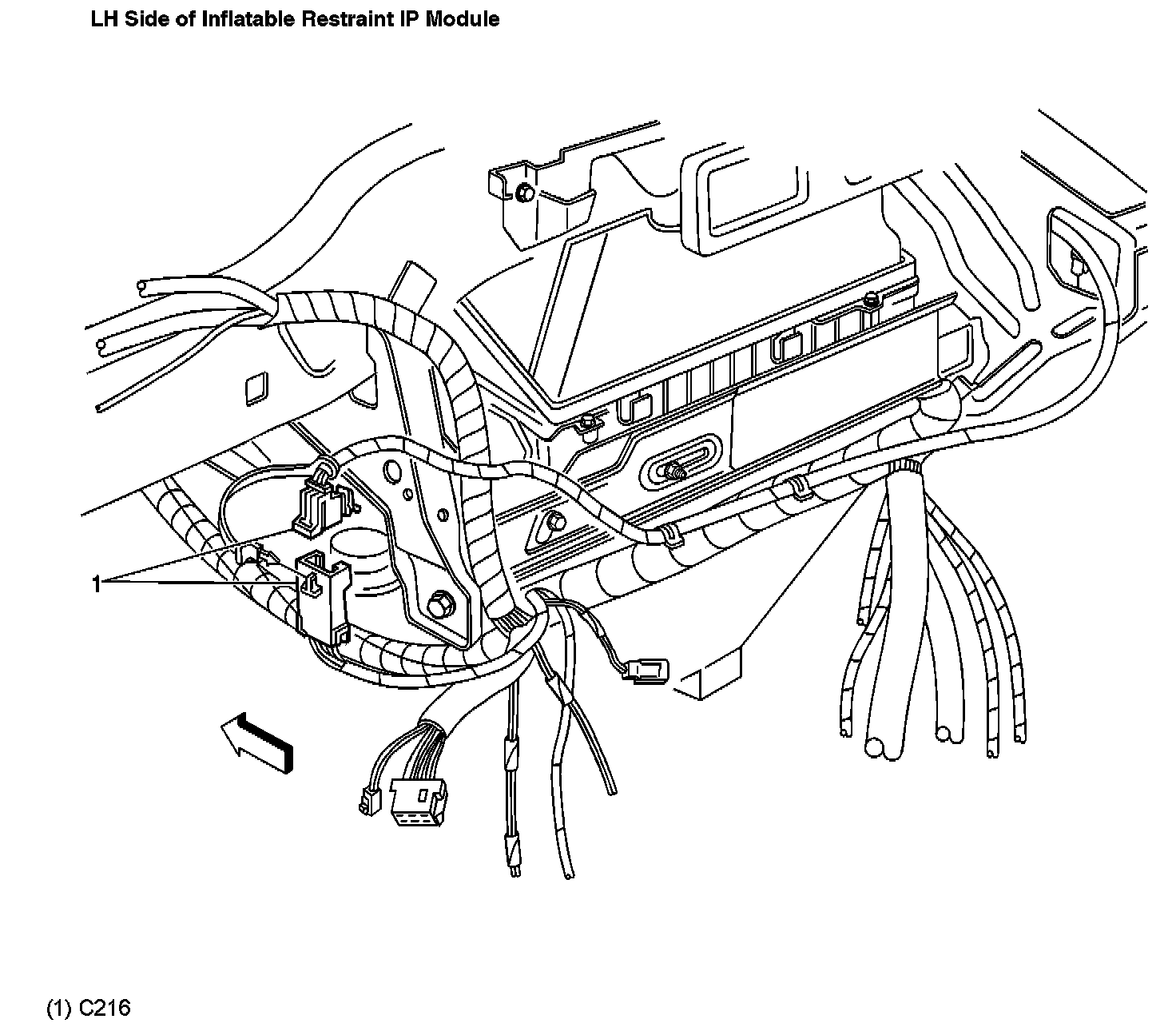 LH Side of Inflatable Restraint IP Module

1

(1) C216