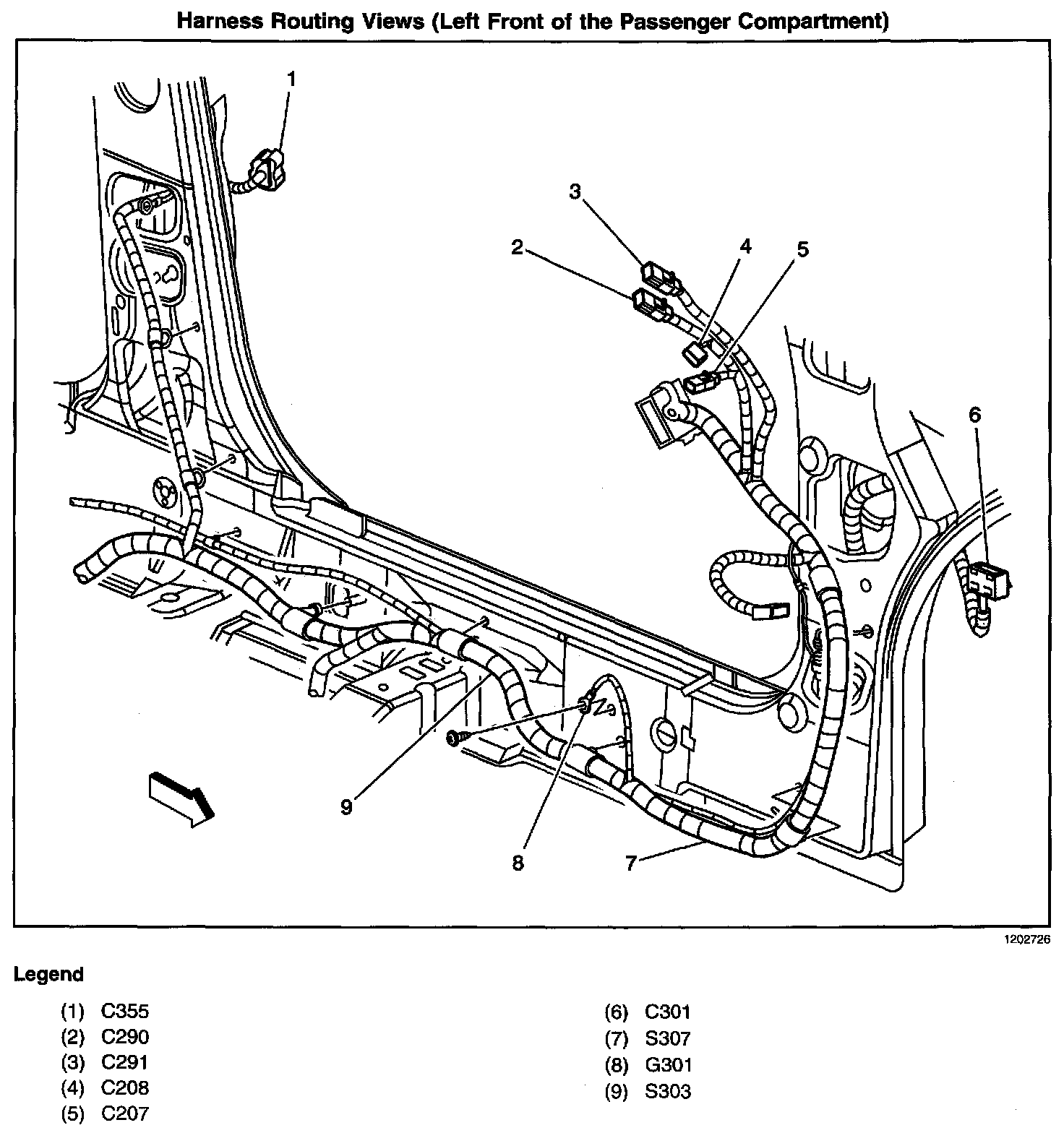 Harness Routing Views (Left Front of the Passenger Compartment)

1
3
2
4
5
6
9
8
7

1202726

Legend

(1) C355
(2) C290
(3) C291
(4) C208
(5) C207

(6) C301
(7) S307
(8) G301
(9) S303