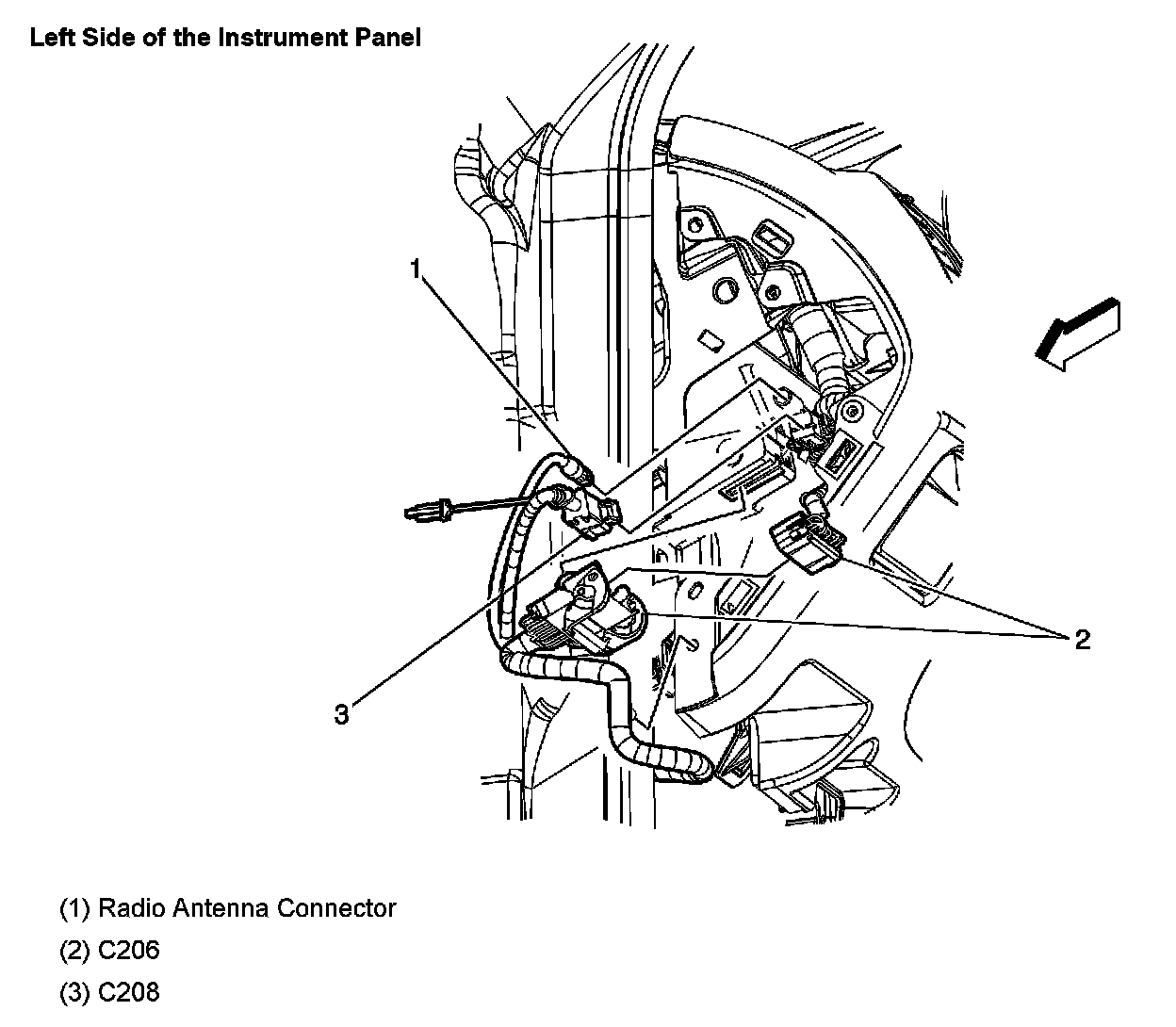 Left Side of the Instrument Panel

1

2

3

(1) Radio Antenna Connector

(2) C206

(3) C208