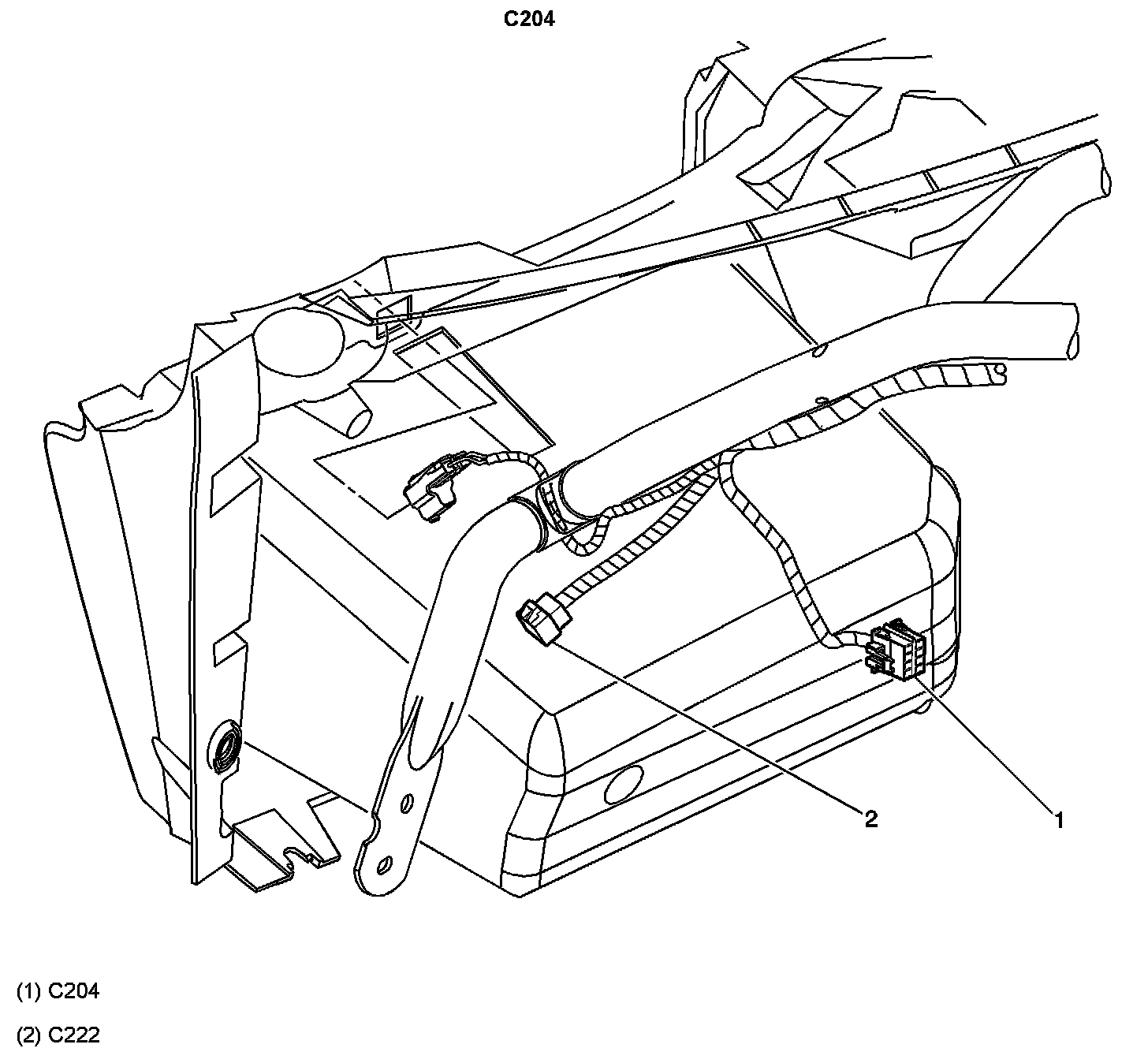 C204

2

1

(1) C204

(2) C222