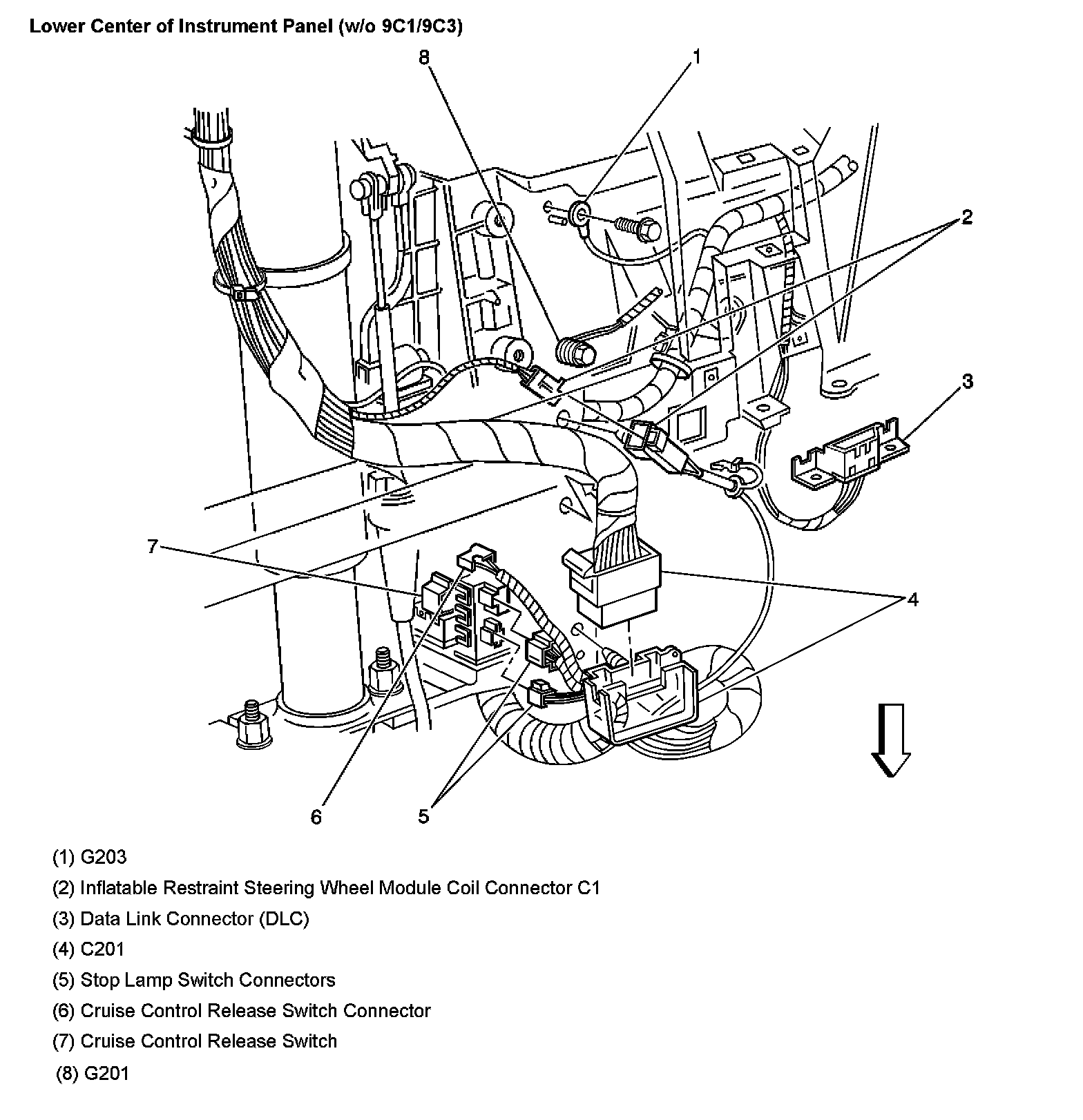 Lower Center of Instrument Panel (w/o 9C1/9C3)

8
1
2
3
7
4
6
5

(1) G203

(2) Inflatable Restraint Steering Wheel Module Coil Connector C1

(3) Data Link Connector (DLC)

(4) C201

(5) Stop Lamp Switch Connectors

(6) Cruise Control Release Switch Connector

(7) Cruise Control Release Switch

(8) G201