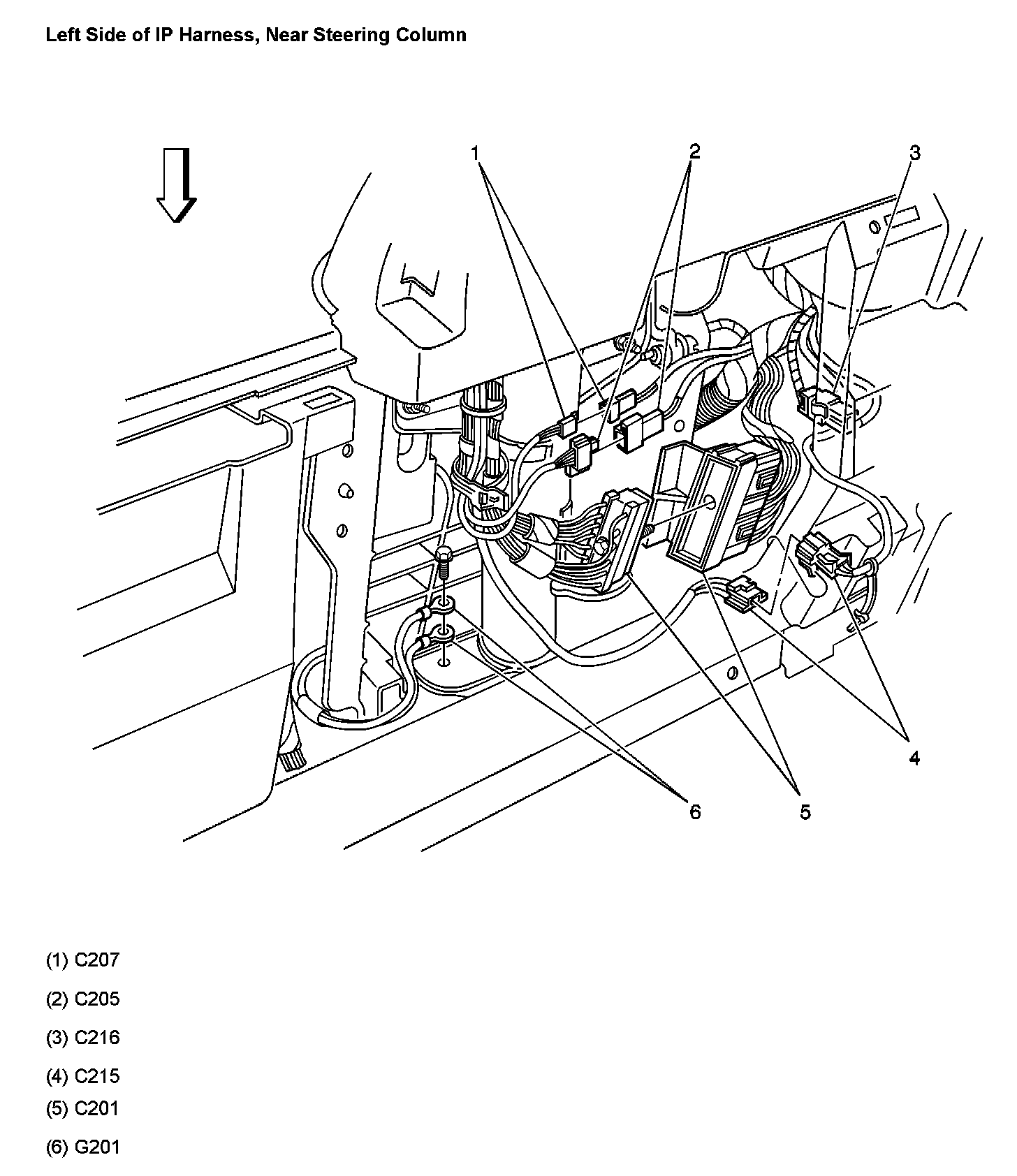 Left Side of IP Harness, Near Steering Column

1
2
3
4
5
6

(1) C207

(2) C205

(3) C216

(4) C215

(5) C201

(6) G201