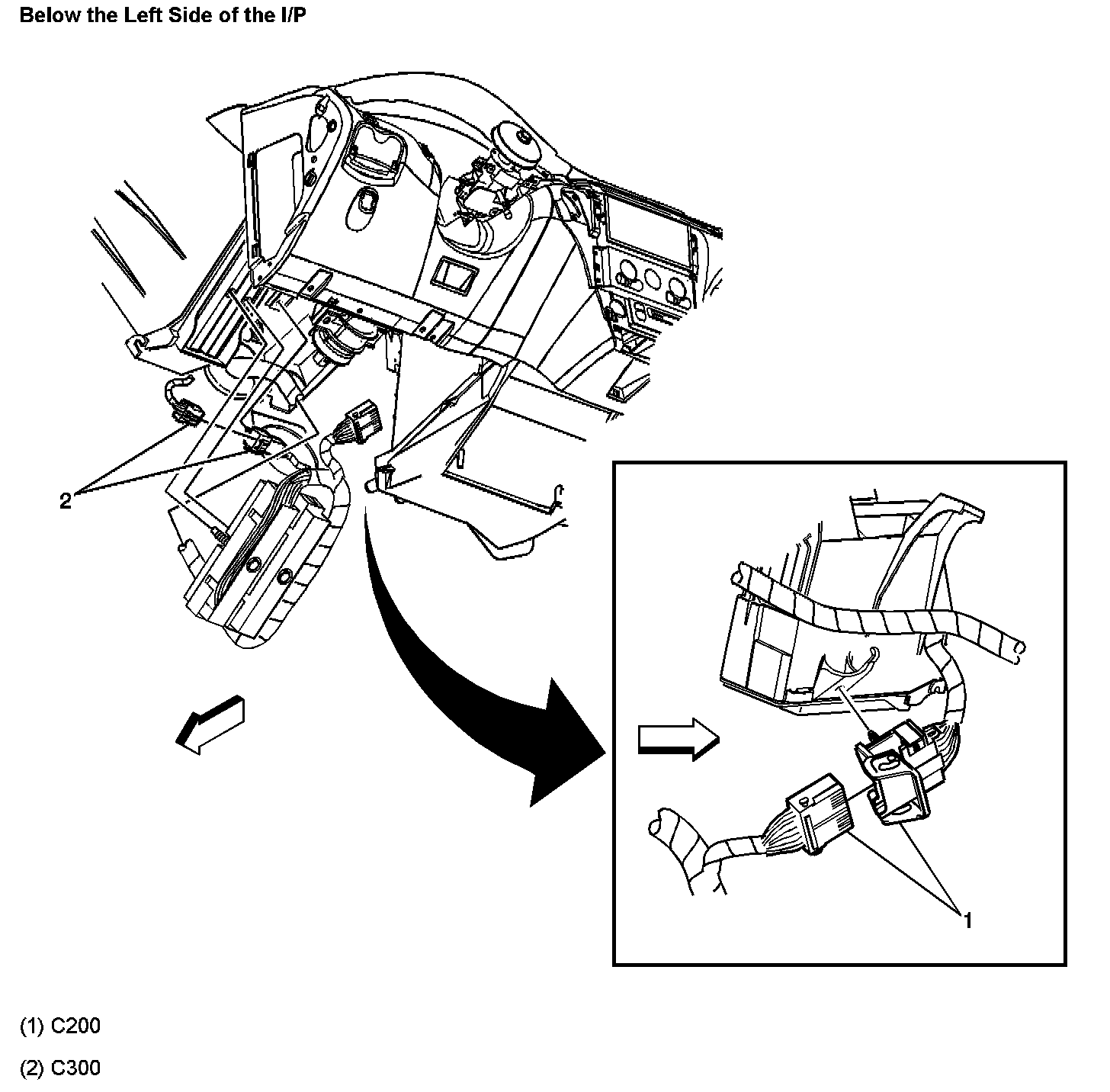 Below the Left Side of the I/P

2

1

(1) C200

(2) C300