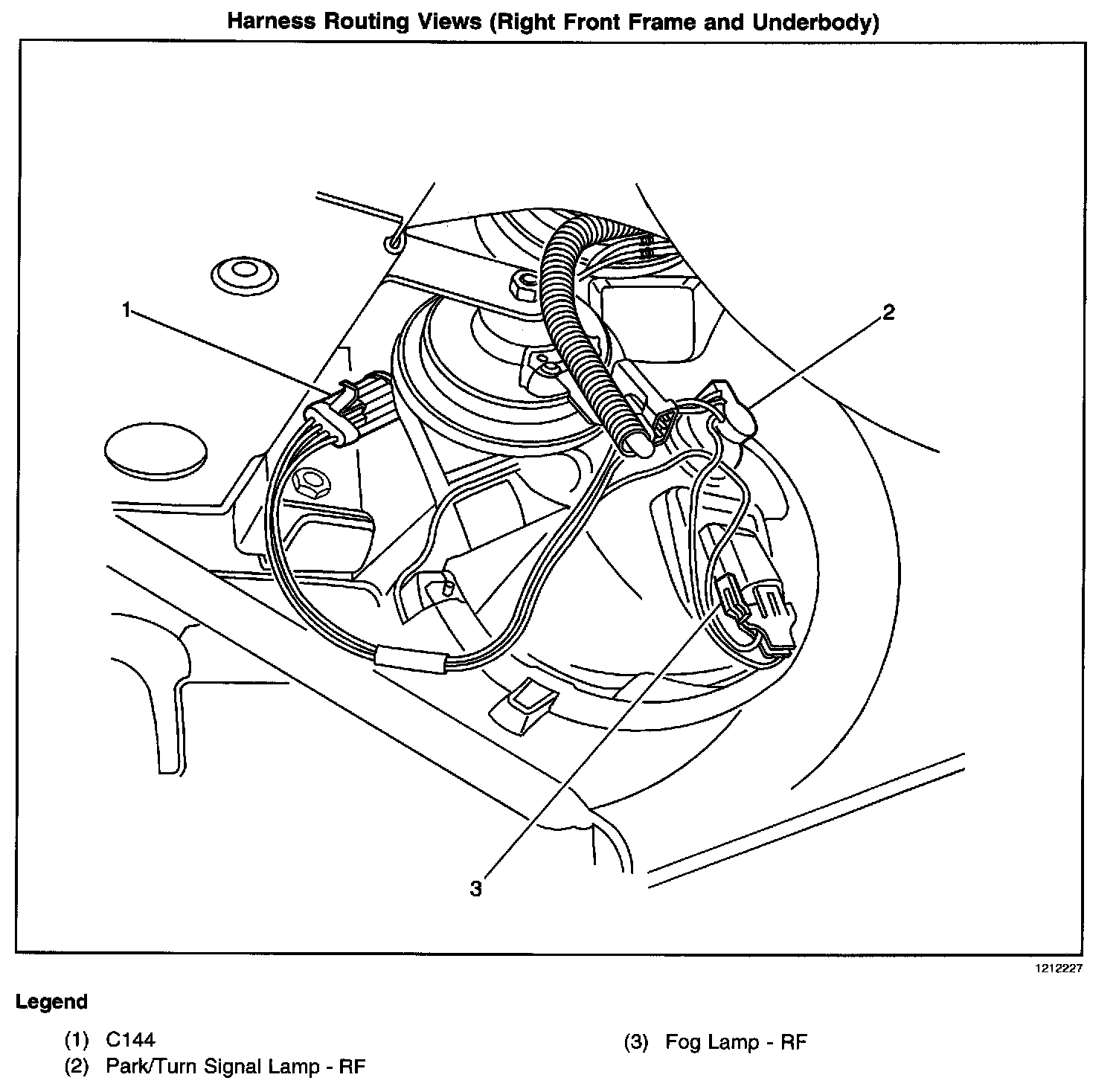 Harness Routing Views (Right Front Frame and Underbody)

1

2

3

1212227

Legend

(1) C144
(2) Park/Turn Signal Lamp - RF

(3) Fog Lamp - RF