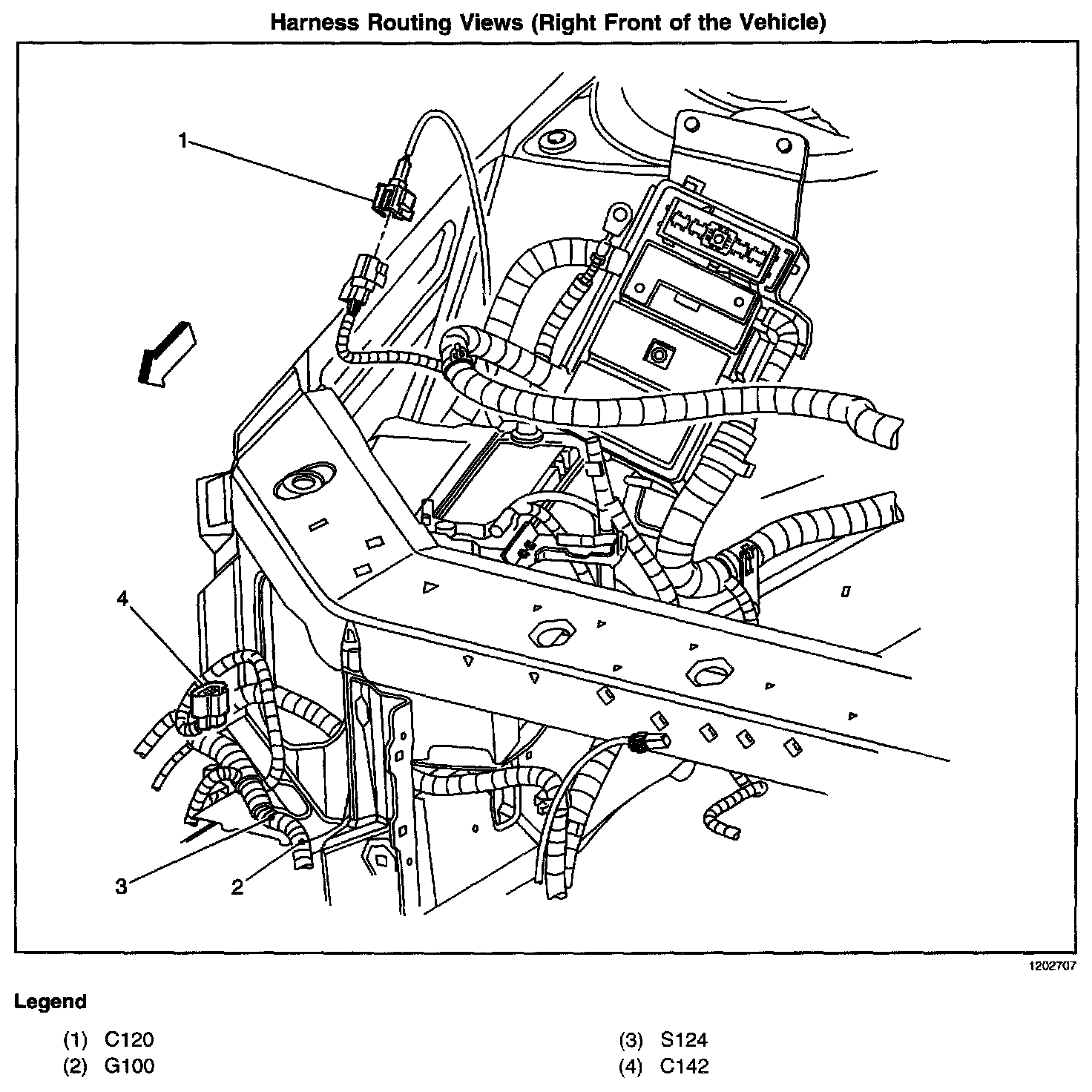 Harness Routing Views (Right Front of the Vehicle)

1

4

3

2

1202707

Legend

(1) C120
(2) G100

(3) S124
(4) C142