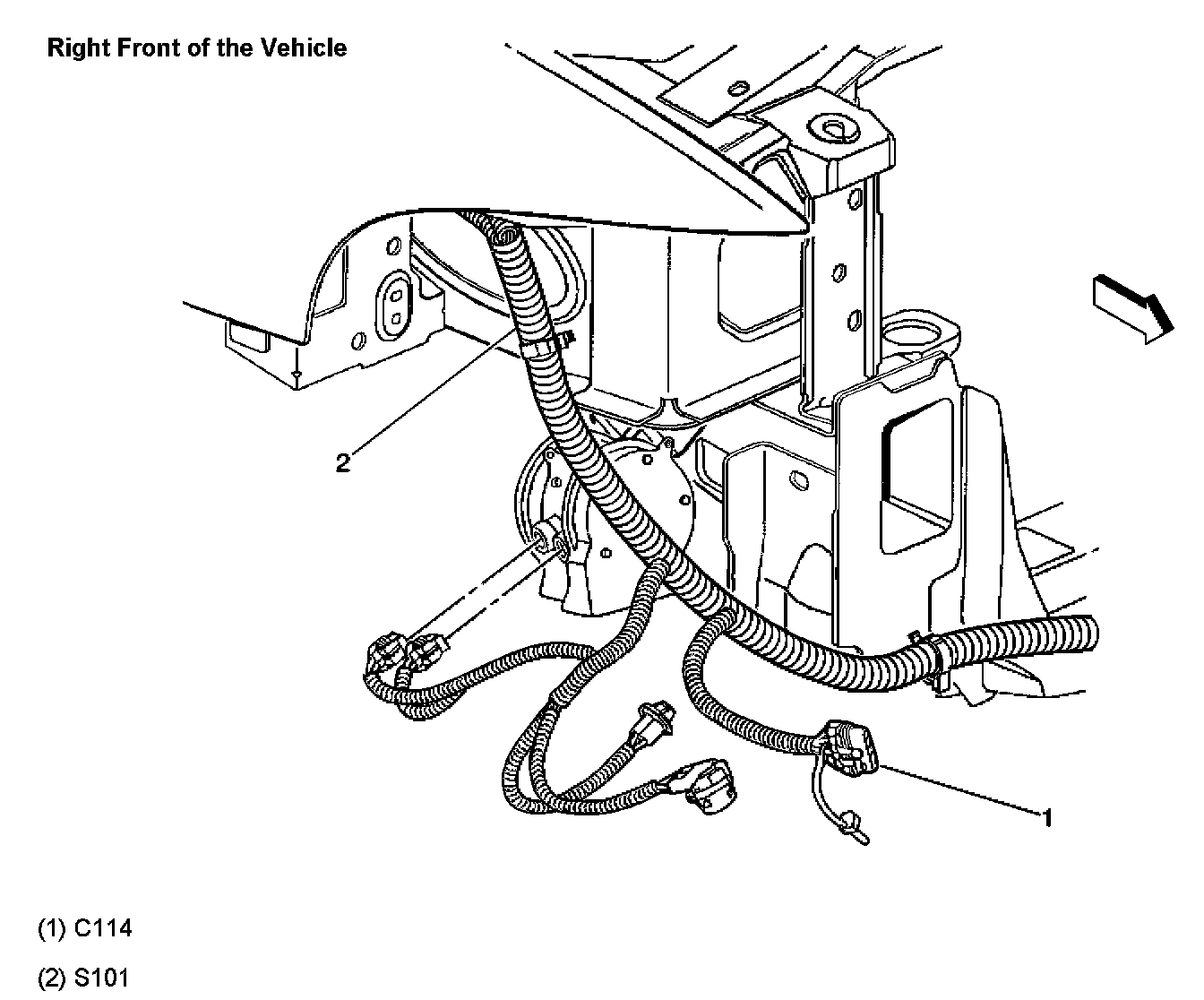 Right Front of the Vehicle

2

1

(1) C114

(2) S101