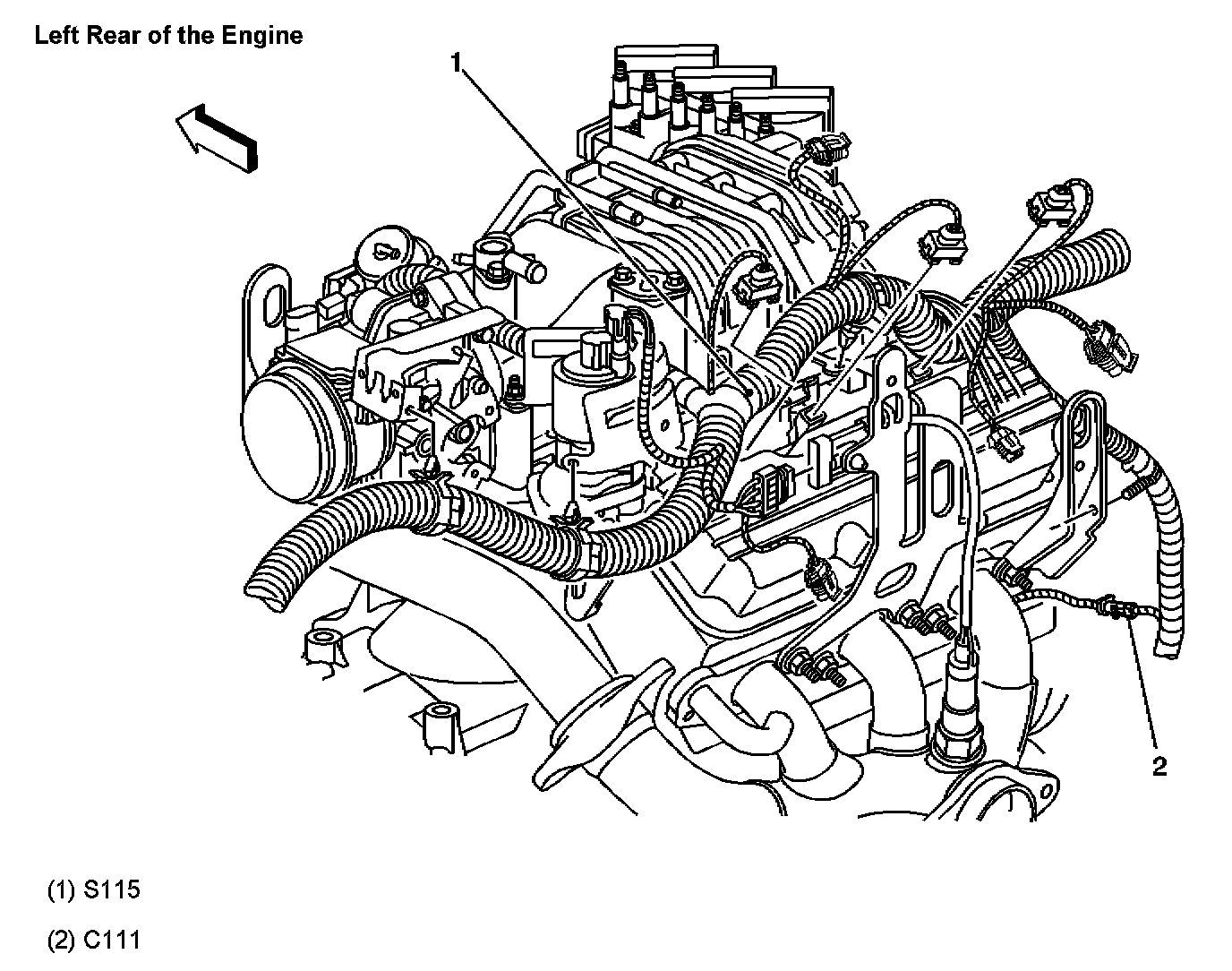 Left Rear of the Engine

1

2

(1) S115

(2) C111