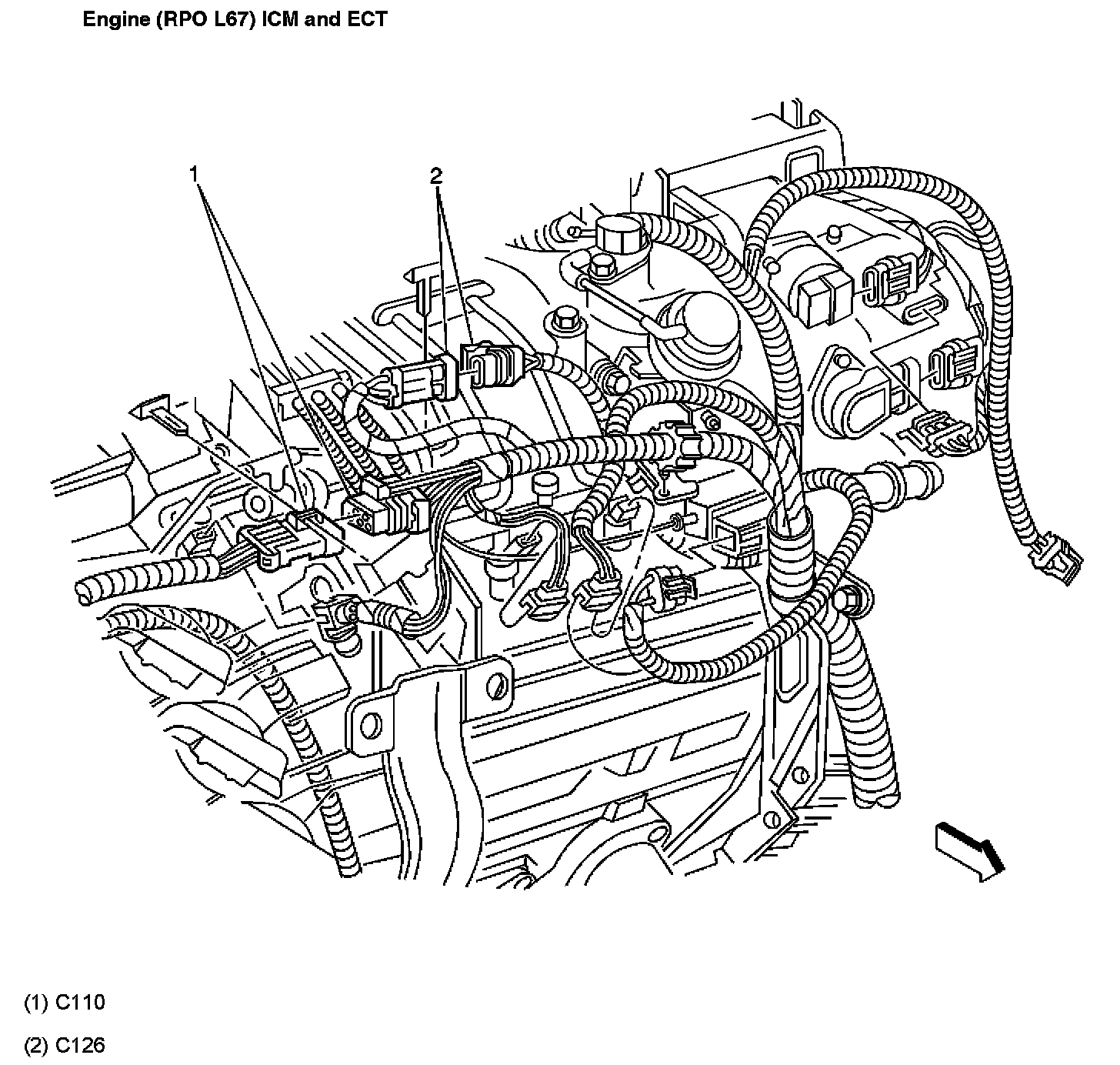 Engine (RPO L67) ICM and ECT

1

2

(1) C110

(2) C126