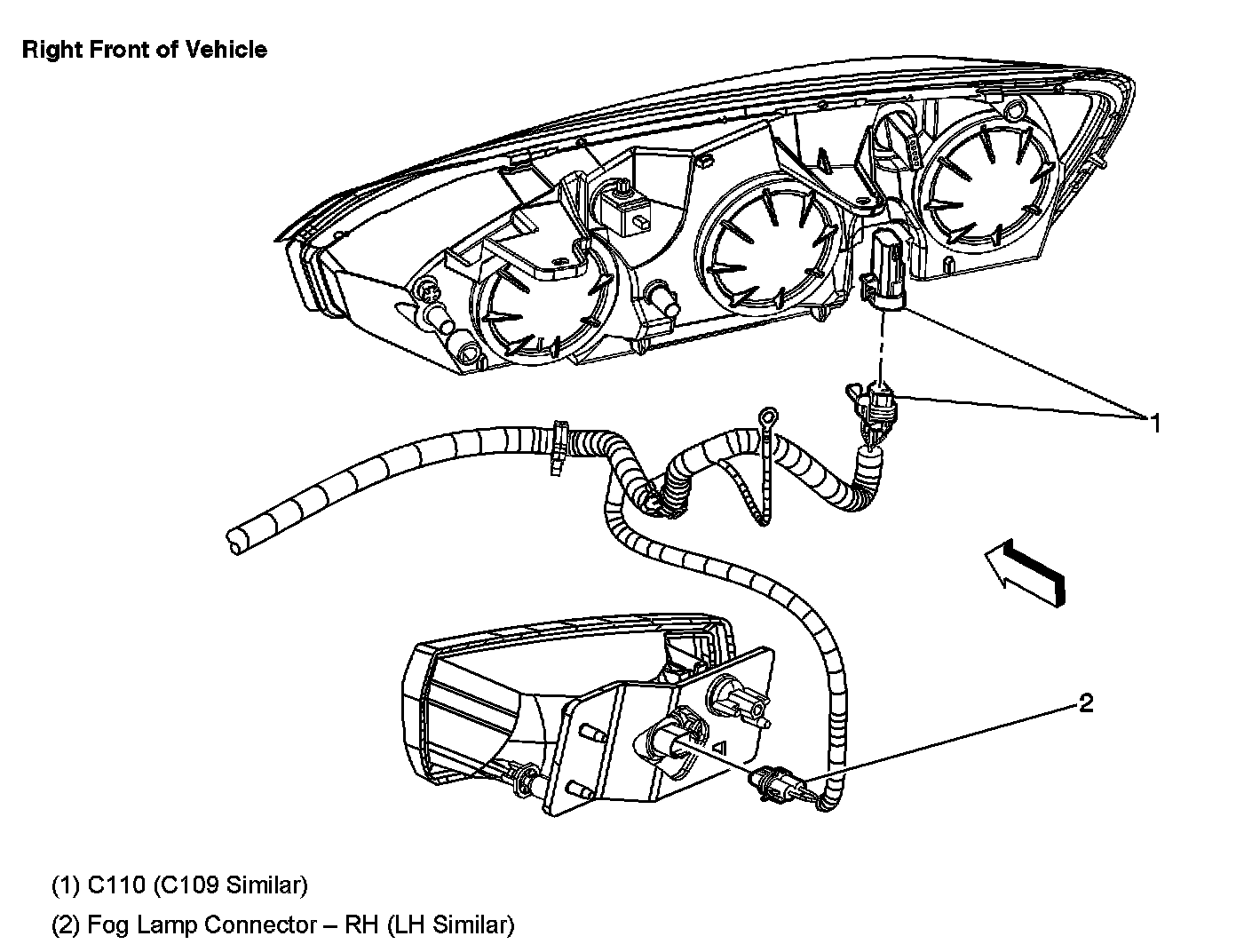 Right Front of Vehicle

1

2

(1) C110 (C109 Similar)

(2) Fog Lamp Connector – RH (LH Similar)