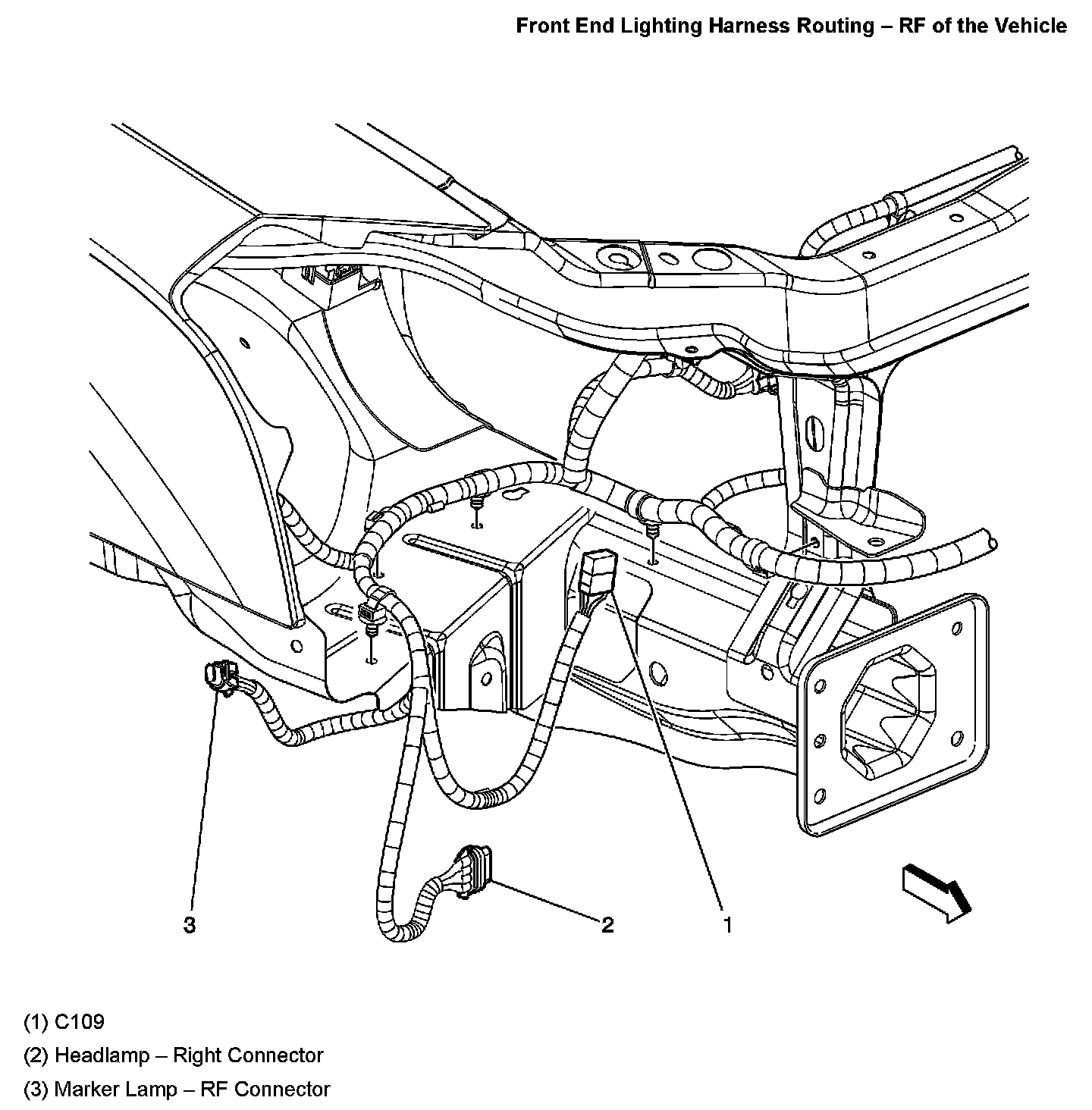 Front End Lighting Harness Routing – RF of the Vehicle

3

2

1

(1) C109

(2) Headlamp – Right Connector

(3) Marker Lamp – RF Connector