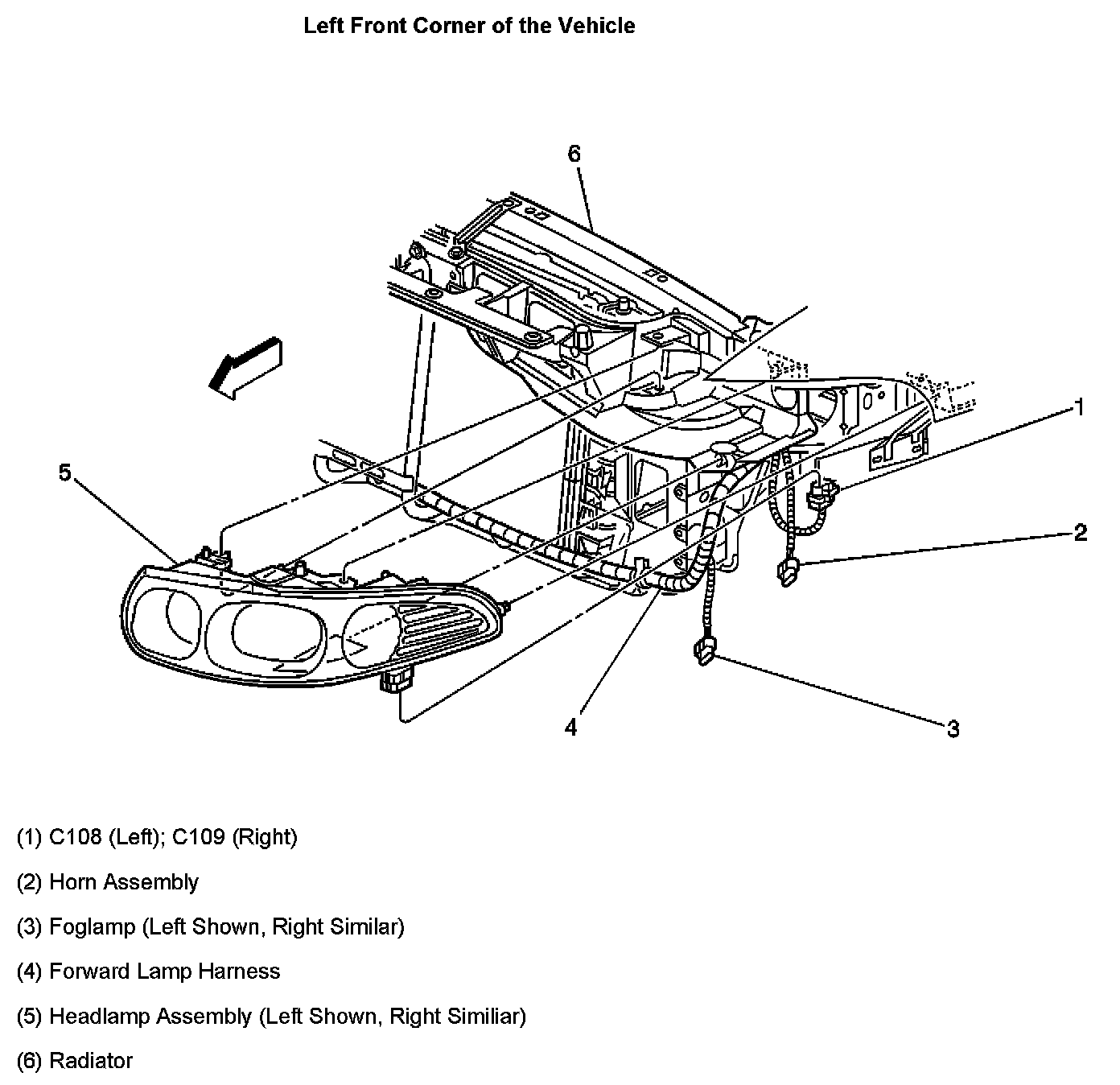 Left Front Corner of the Vehicle

6

1

5

2

4

3

(1) C108 (Left); C109 (Right)

(2) Horn Assembly

(3) Foglamp (Left Shown, Right Similar)

(4) Forward Lamp Harness

(5) Headlamp Assembly (Left Shown, Right Similiar)

(6) Radiator