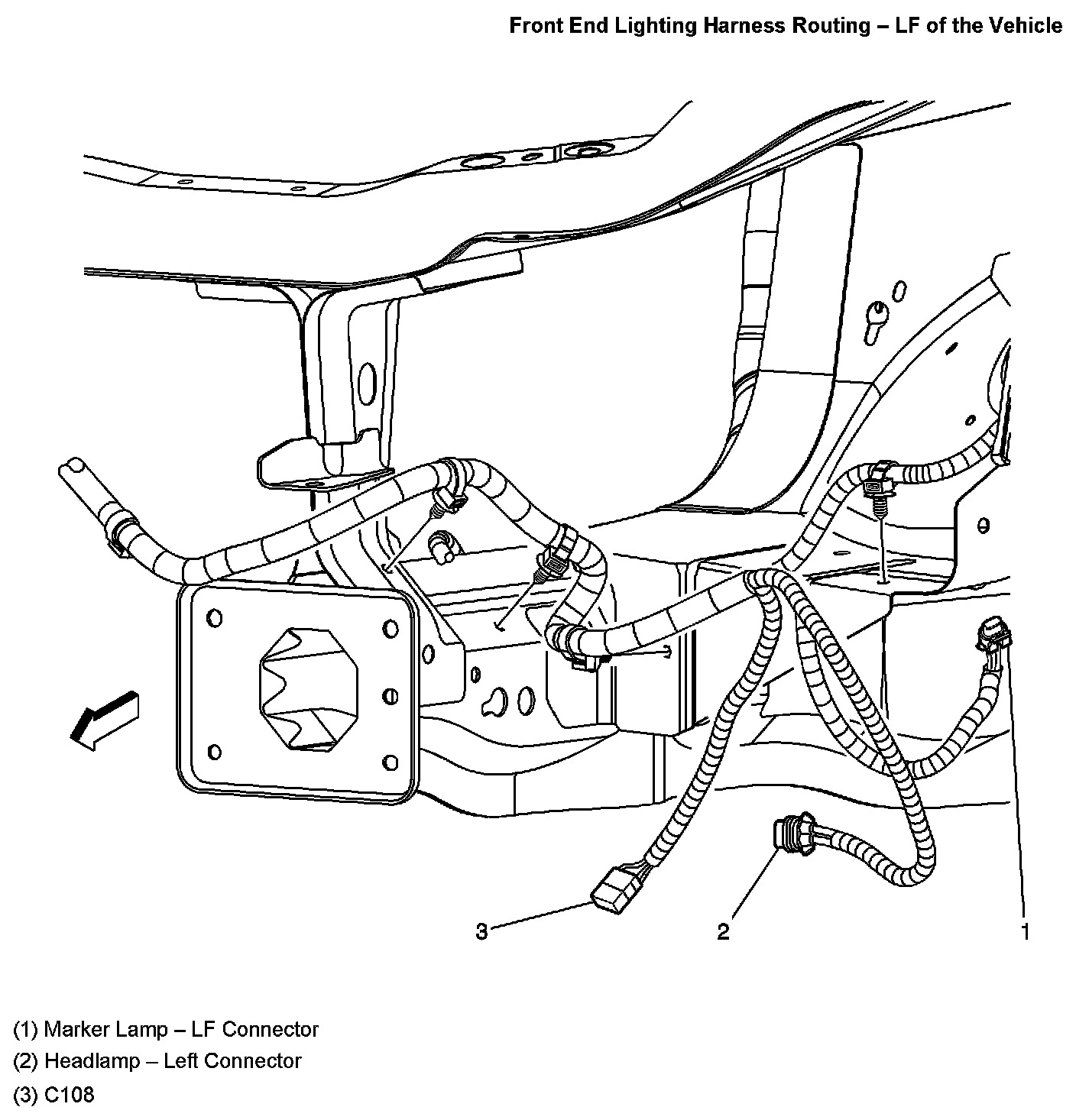 Front End Lighting Harness Routing – LF of the Vehicle

3

2

1

(1) Marker Lamp – LF Connector

(2) Headlamp – Left Connector

(3) C108