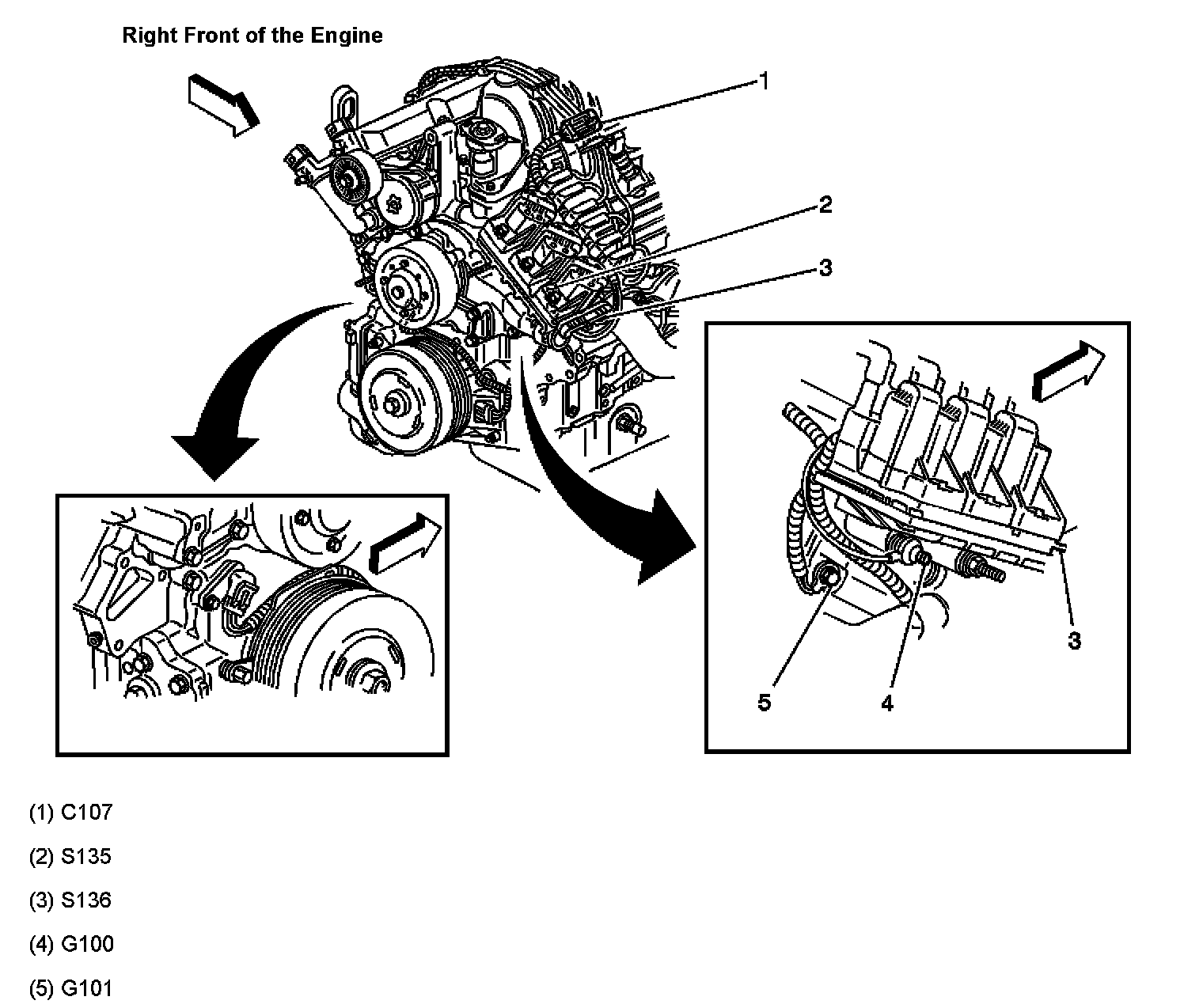 Right Front of the Engine

1

2

3

3

5

4

(1) C107

(2) S135

(3) S136

(4) G100

(5) G101