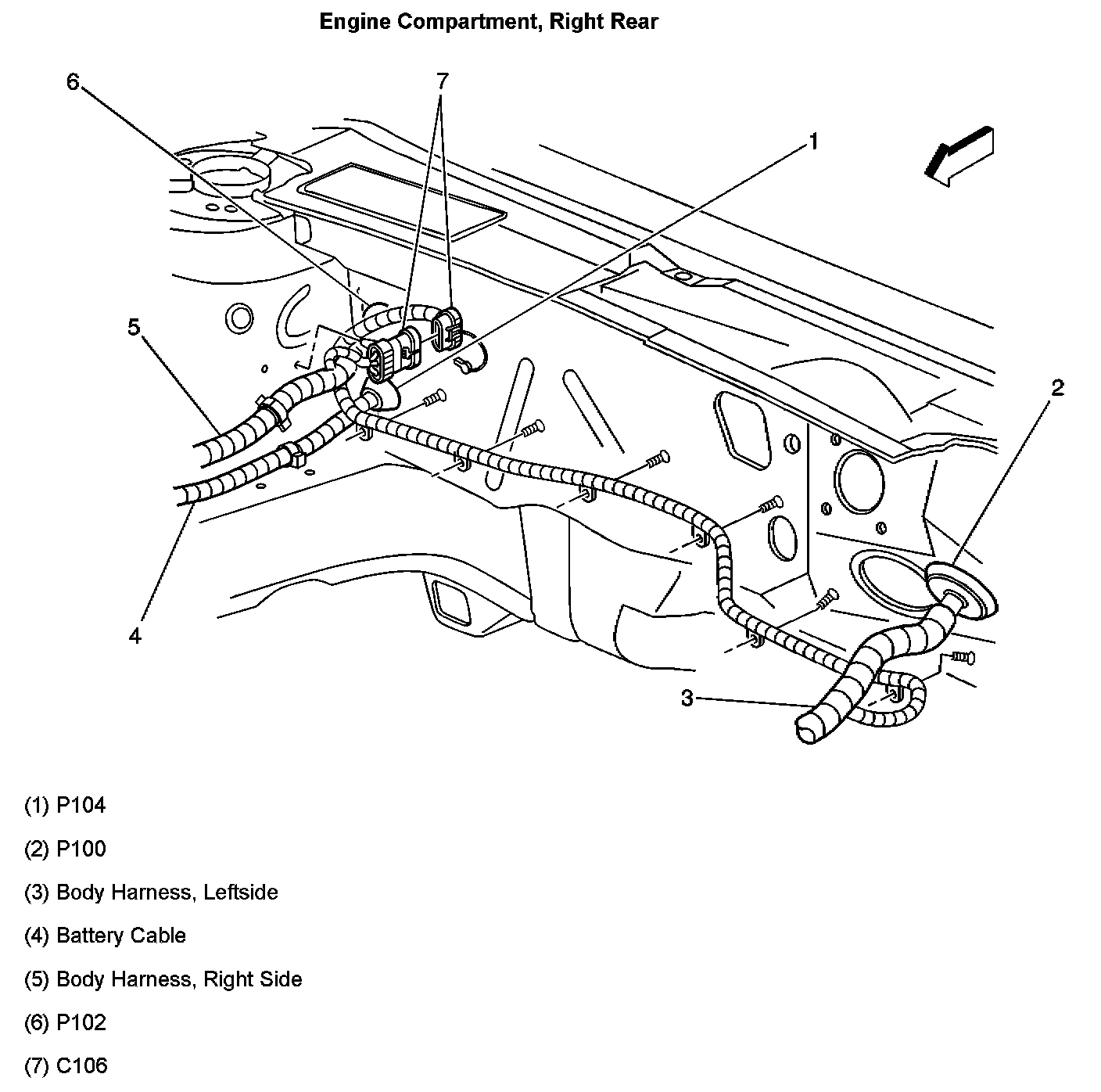 Engine Compartment, Right Rear

6
7
1
5
2
4
3

(1) P104

(2) P100

(3) Body Harness, Leftside

(4) Battery Cable

(5) Body Harness, Right Side

(6) P102

(7) C106