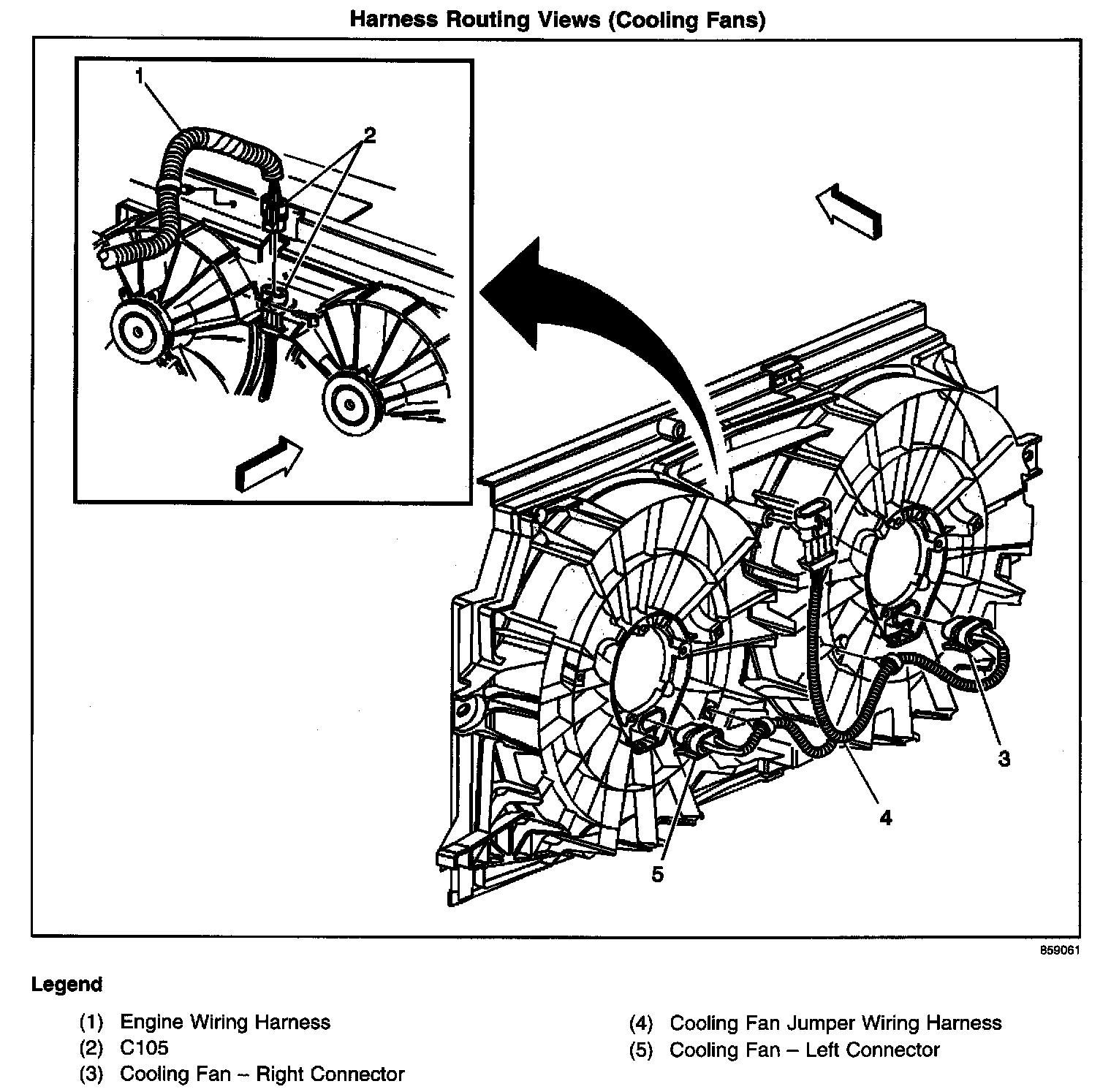 Harness Routing Views (Cooling Fans)

1

2

3

4

5

859061

Legend

(1) Engine Wiring Harness
(2) C105
(3) Cooling Fan – Right Connector

(4) Cooling Fan Jumper Wiring Harness
(5) Cooling Fan – Left Connector