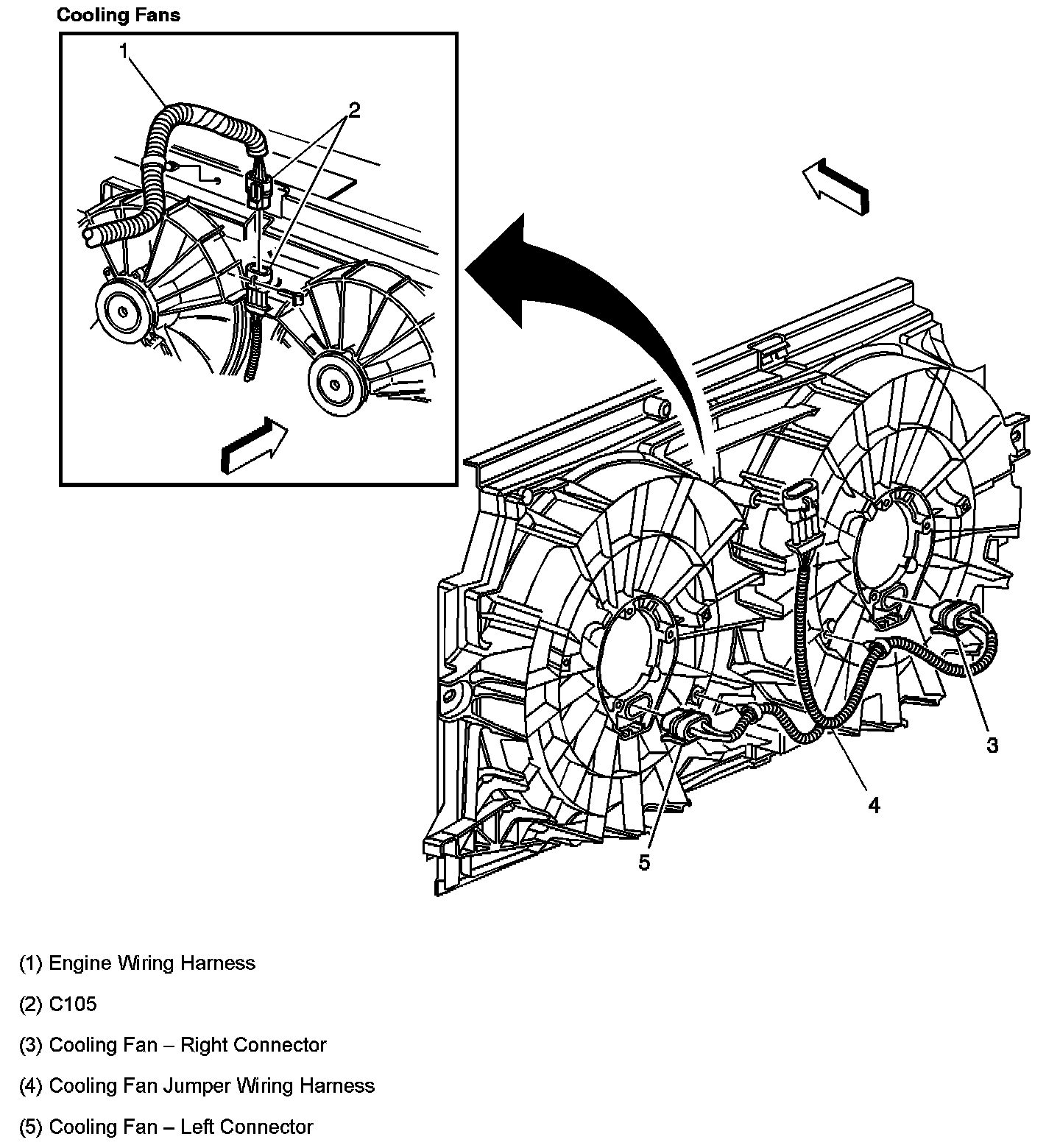 Cooling Fans

1

2

3

4

5

(1) Engine Wiring Harness

(2) C105

(3) Cooling Fan – Right Connector

(4) Cooling Fan Jumper Wiring Harness

(5) Cooling Fan – Left Connector