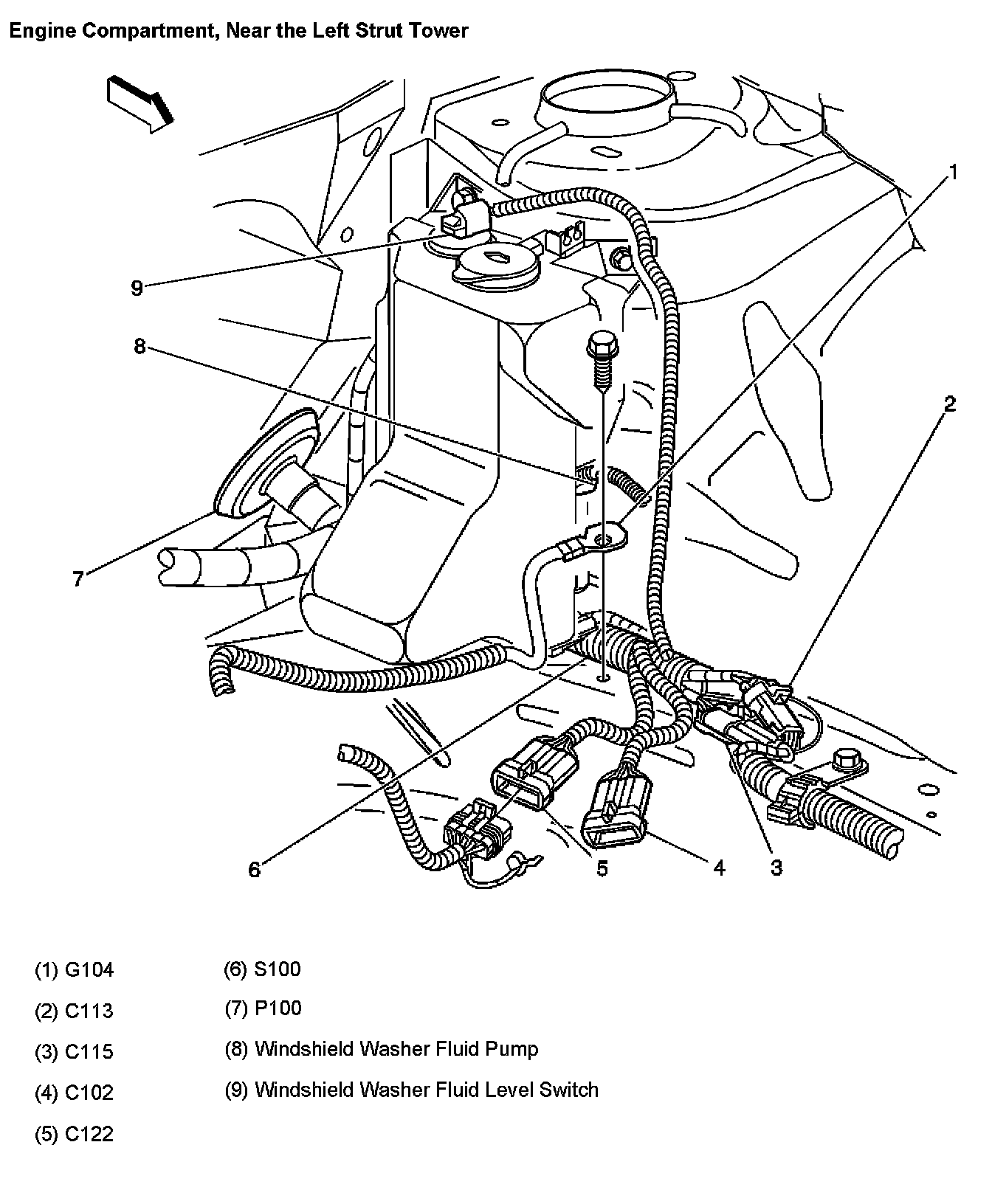 Engine Compartment, Near the Left Strut Tower

1
9
8
2
7
6
5
4
3

(1) G104
(2) C113
(3) C115
(4) C102
(5) C122

(6) S100
(7) P100
(8) Windshield Washer Fluid Pump
(9) Windshield Washer Fluid Level Switch