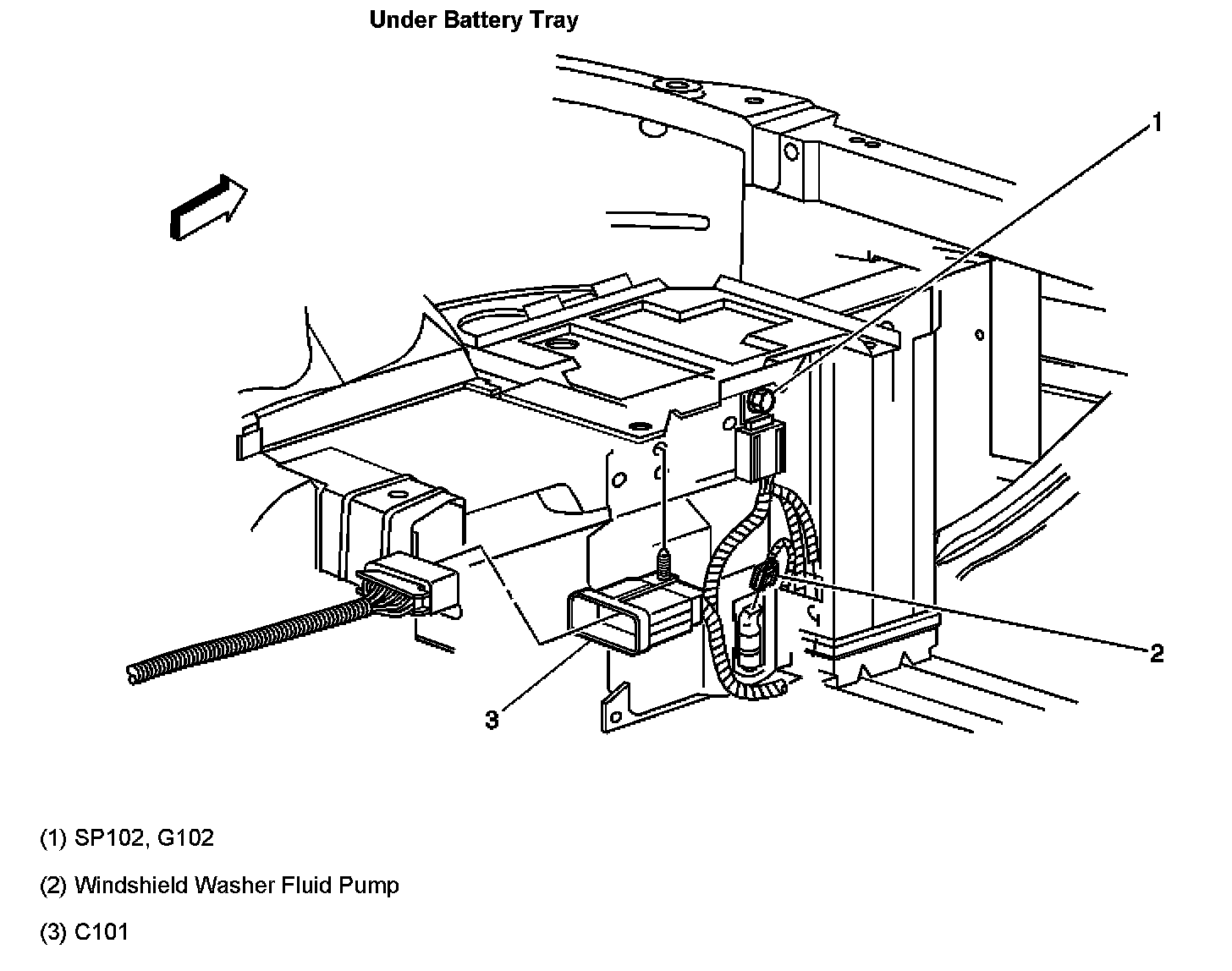 Under Battery Tray

1

2

3

(1) SP102, G102

(2) Windshield Washer Fluid Pump

(3) C101