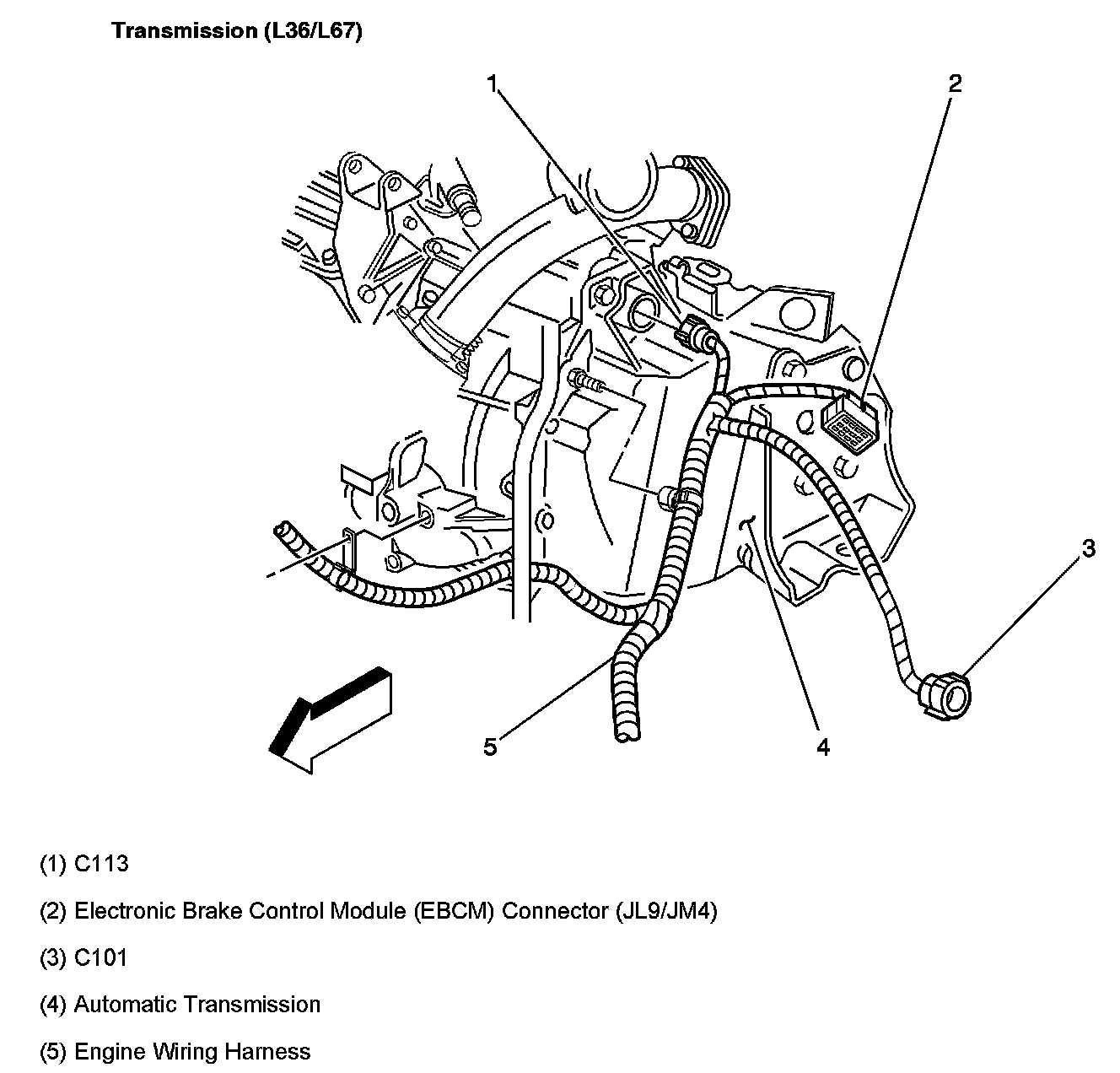 Transmission (L36/L67)

1

2

3

5

4

(1) C113

(2) Electronic Brake Control Module (EBCM) Connector (JL9/JM4)

(3) C101

(4) Automatic Transmission

(5) Engine Wiring Harness