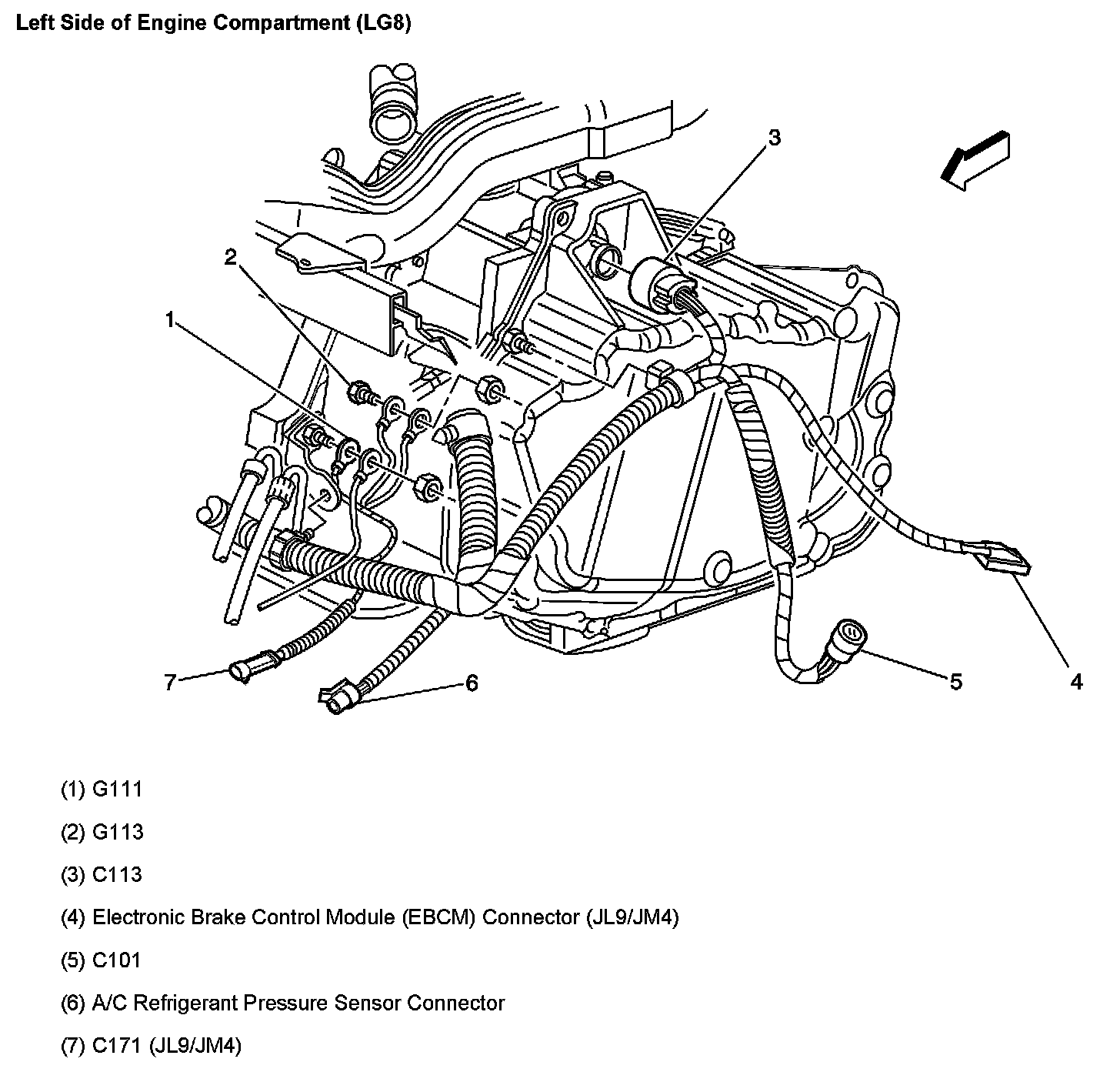 Left Side of Engine Compartment (LG8)

3
2
1
7
6
5
4

(1) G111

(2) G113

(3) C113

(4) Electronic Brake Control Module (EBCM) Connector (JL9/JM4)

(5) C101

(6) A/C Refrigerant Pressure Sensor Connector

(7) C171 (JL9/JM4)