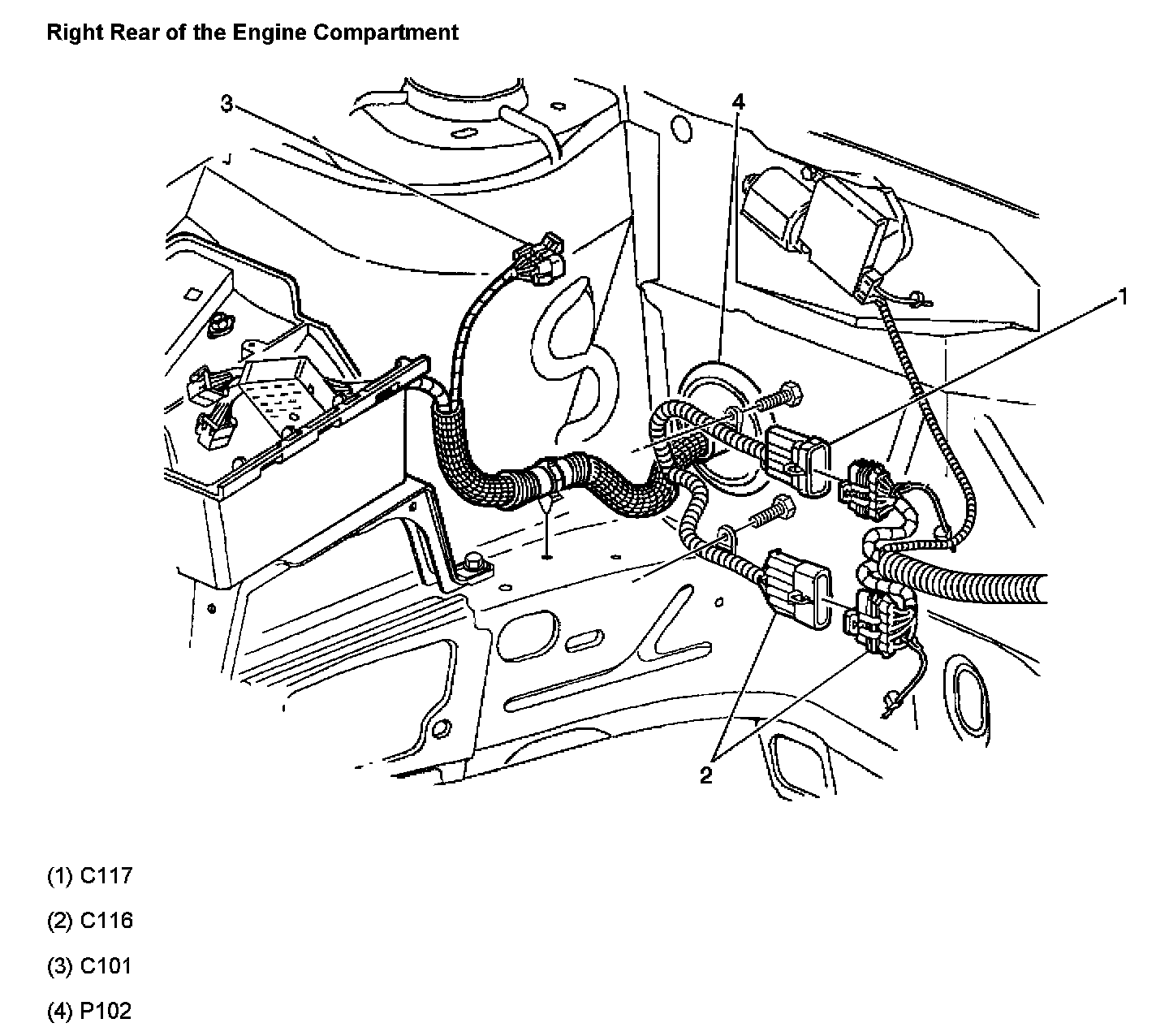 Right Rear of the Engine Compartment

3

4

1

2

(1) C117

(2) C116

(3) C101

(4) P102