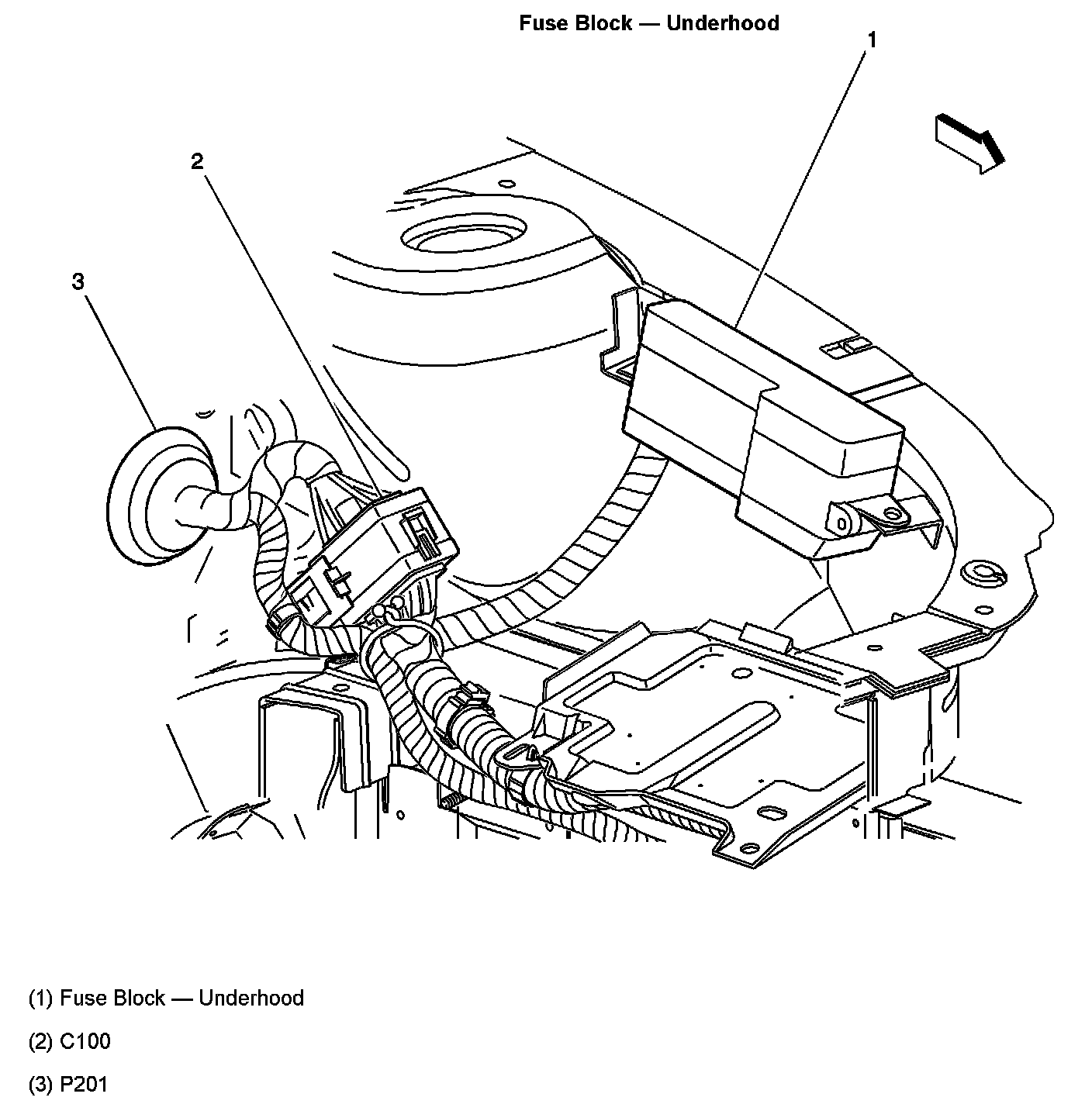 Fuse Block — Underhood

1

2

3

(1) Fuse Block — Underhood

(2) C100

(3) P201