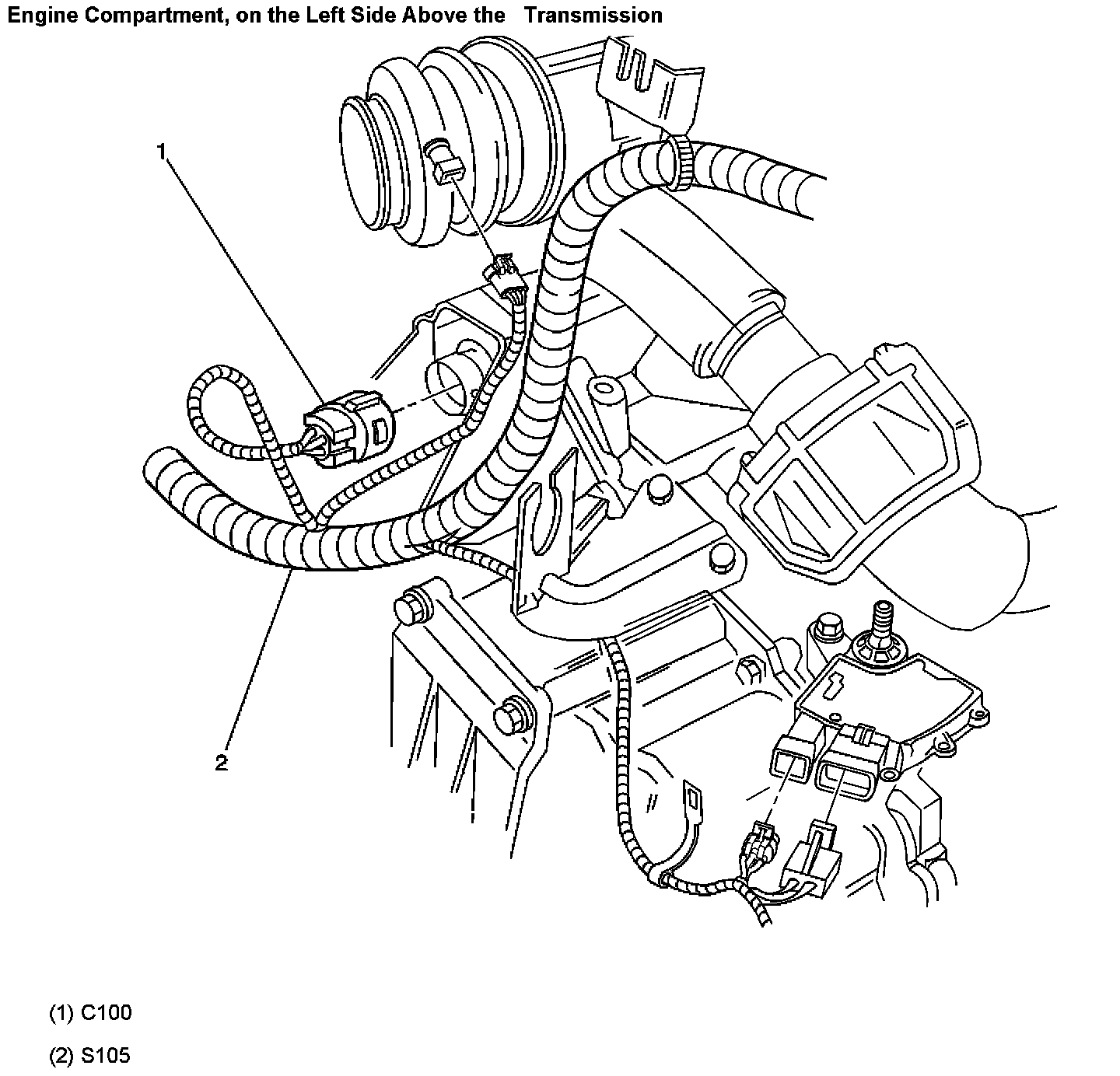 Engine Compartment, on the Left Side Above the Transmission

1

2

(1) C100

(2) S105