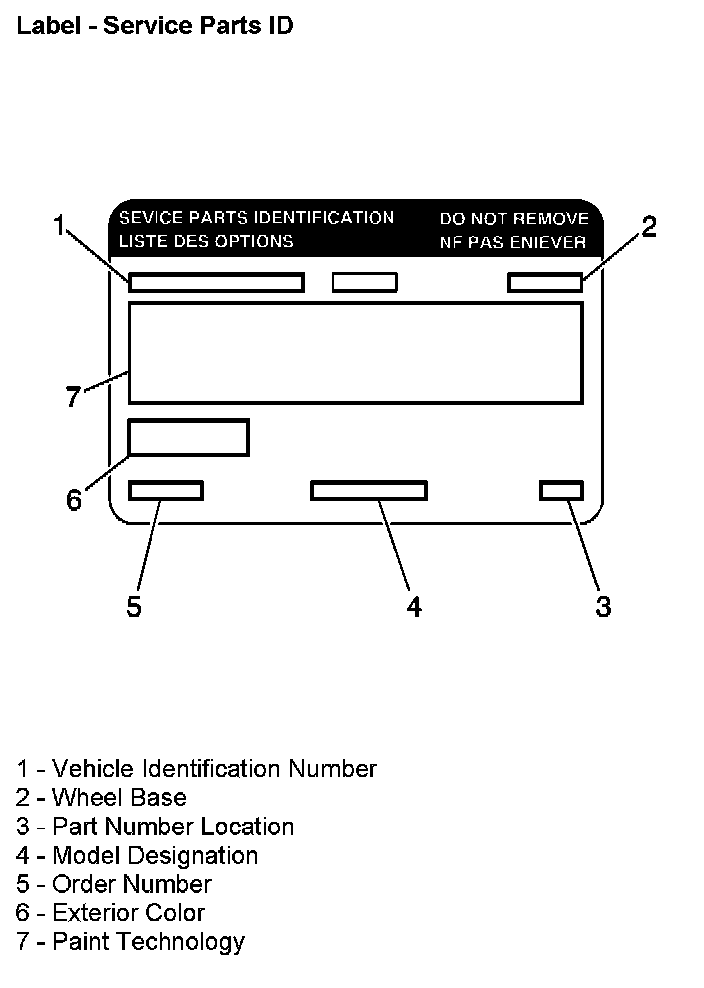 Label - Service Parts ID

SEVICE PARTS IDENTIFICATION
LISTE DES OPTIONS

DO NOT REMOVE
NF PAS ENIEVER

1

2

7

6

5

4

3

1 - Vehicle Identification Number
2 - Wheel Base
3 - Part Number Location
4 - Model Designation
5 - Order Number
6 - Exterior Color
7 - Paint Technology