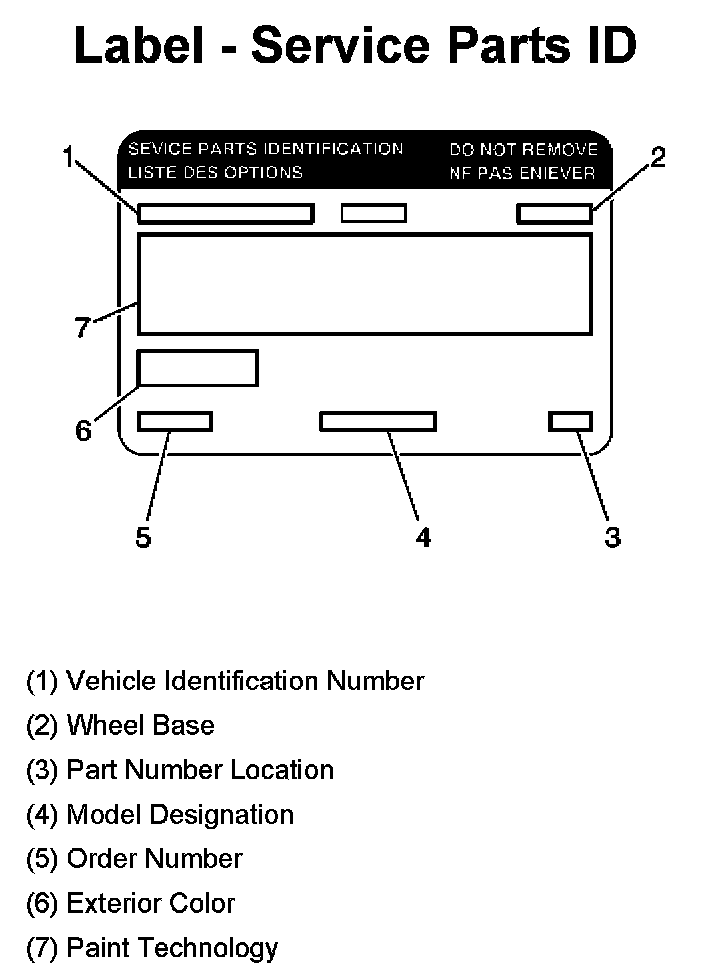 Label - Service Parts ID

SEVICE PARTS IDENTIFICATION
LISTE DES OPTIONS

DO NOT REMOVE
NF PAS ENIEVER

1
2
7
6
5
4
3

(1) Vehicle Identification Number
(2) Wheel Base
(3) Part Number Location
(4) Model Designation
(5) Order Number
(6) Exterior Color
(7) Paint Technology