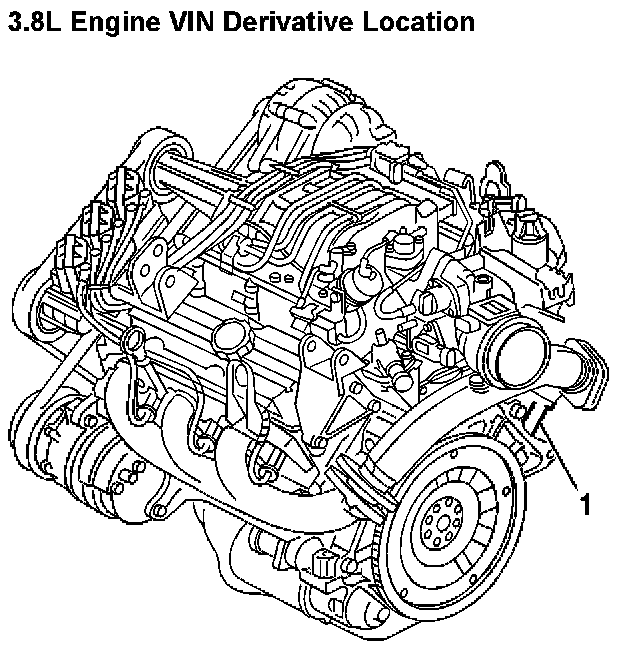 3.8L Engine VIN Derivative Location

1