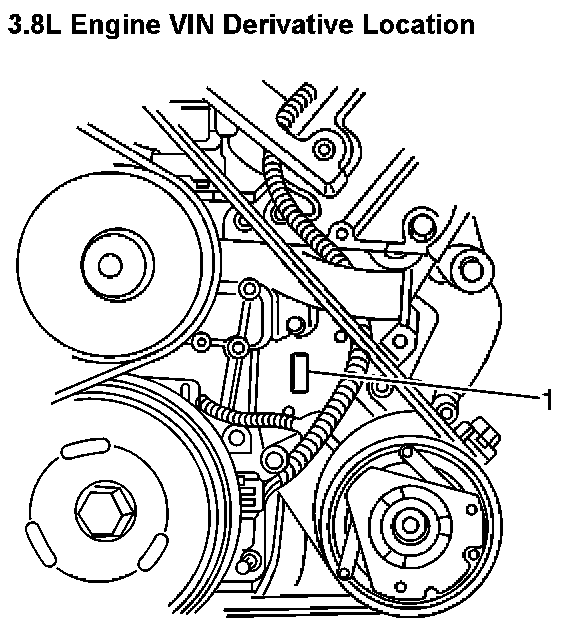 3.8L Engine VIN Derivative Location

1