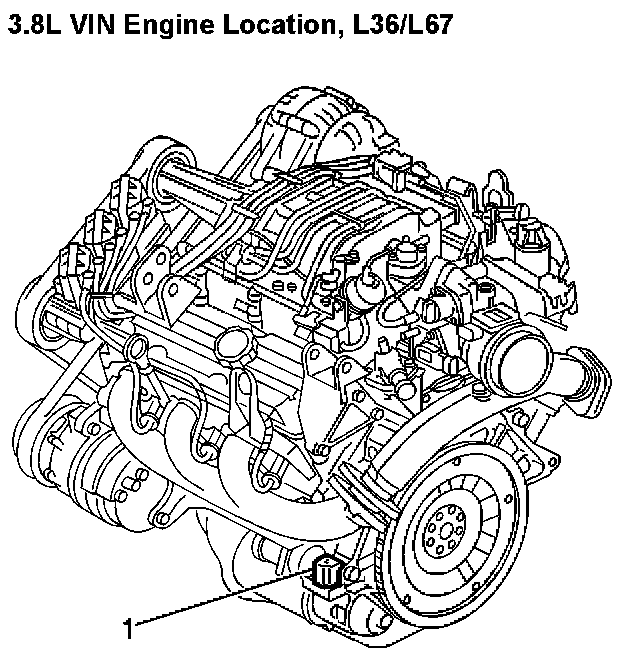 3.8L VIN Engine Location, L36/L67

1