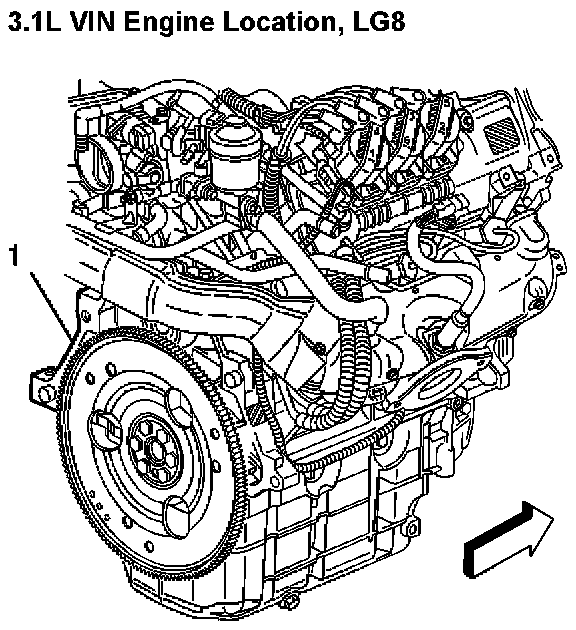 3.1L VIN Engine Location, LG8

1