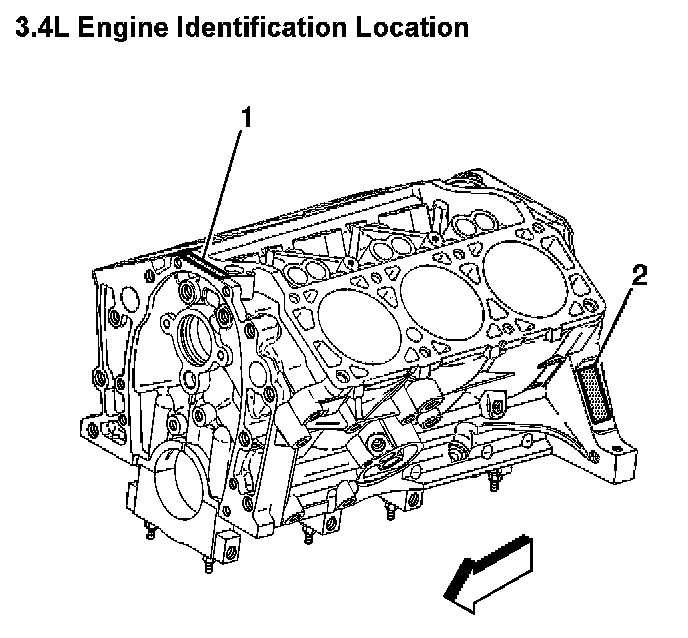 3.4L Engine Identification Location

1

2