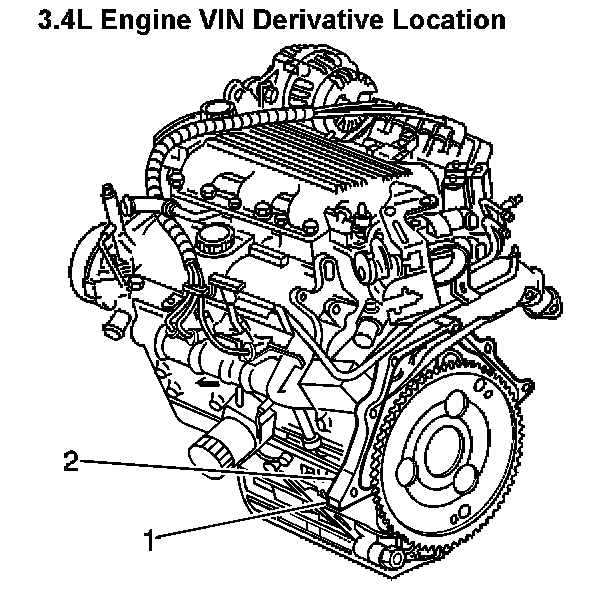 3.4L Engine VIN Derivative Location

2

1