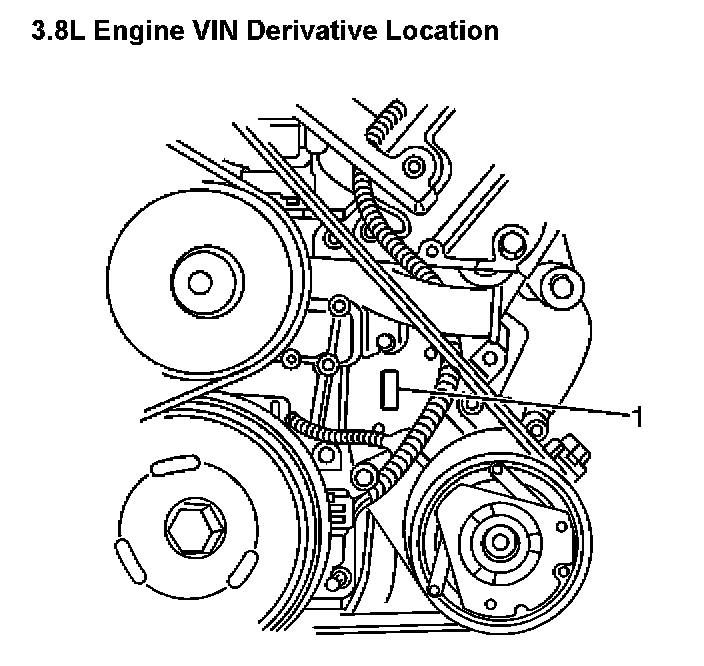 3.8L Engine VIN Derivative Location

1