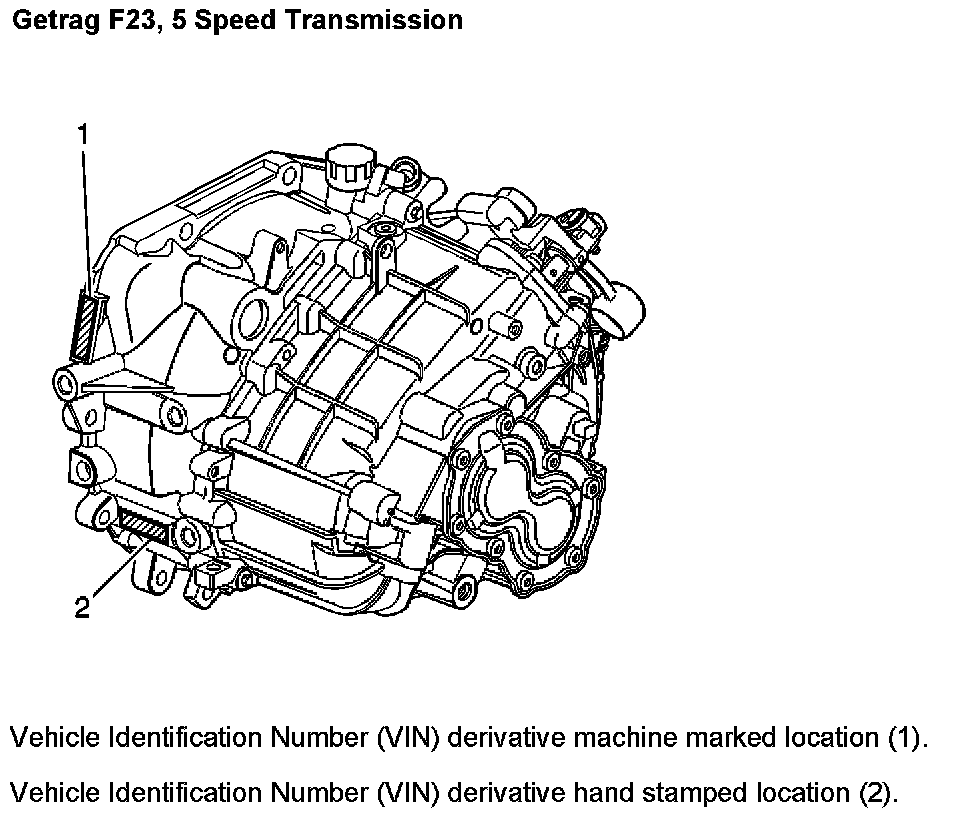 Getrag F23, 5 Speed Transmission

1

2

Vehicle Identification Number (VIN) derivative machine marked location (1).

Vehicle Identification Number (VIN) derivative hand stamped location (2).