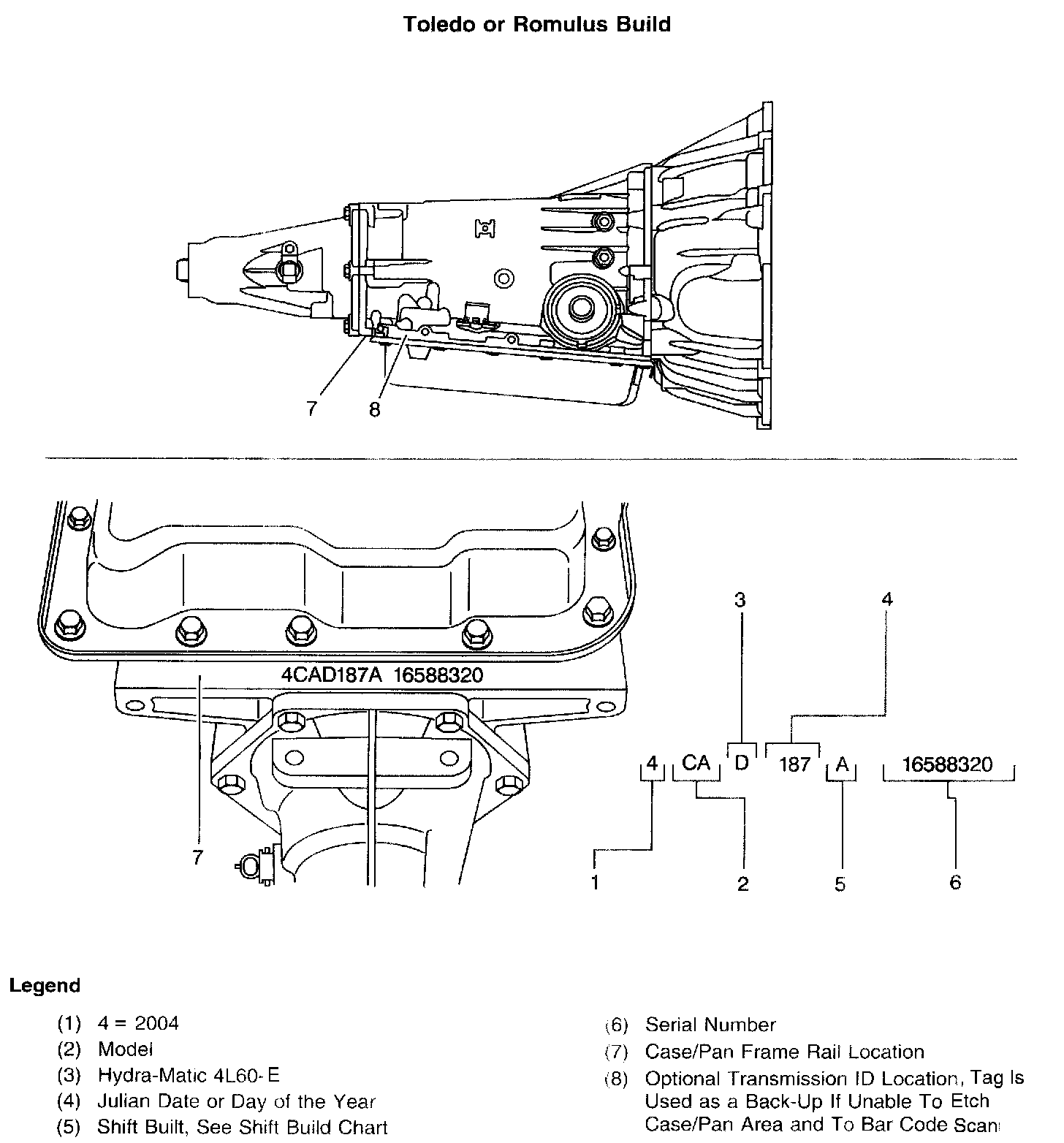 Toledo or Romulus Build

7
8

4CAD187A 16588320

7

3
4
4
CA
D
187
A
16588320
1
2
5
6

Legend

(1) 4 = 2004
(2) Model
(3) Hydra-Matic 4L60-E
(4) Julian Date or Day of the Year
(5) Shift Built, See Shift Build Chart

(6) Serial Number
(7) Case/Pan Frame Rail Location
(8) Optional Transmission ID Location, Tag Is Used as a Back-Up If Unable To Etch Case/Pan Area and To Bar Code Scan