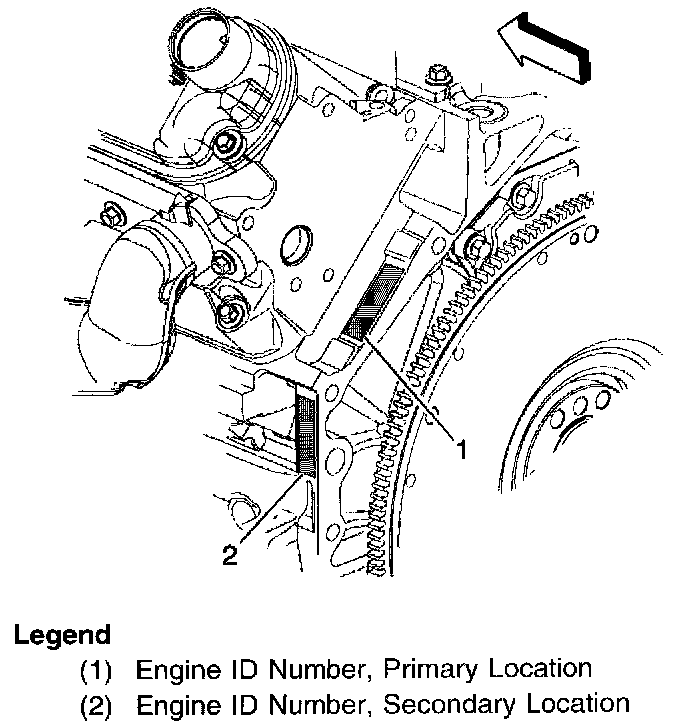 1

2

Legend
(1) Engine ID Number, Primary Location
(2) Engine ID Number, Secondary Location