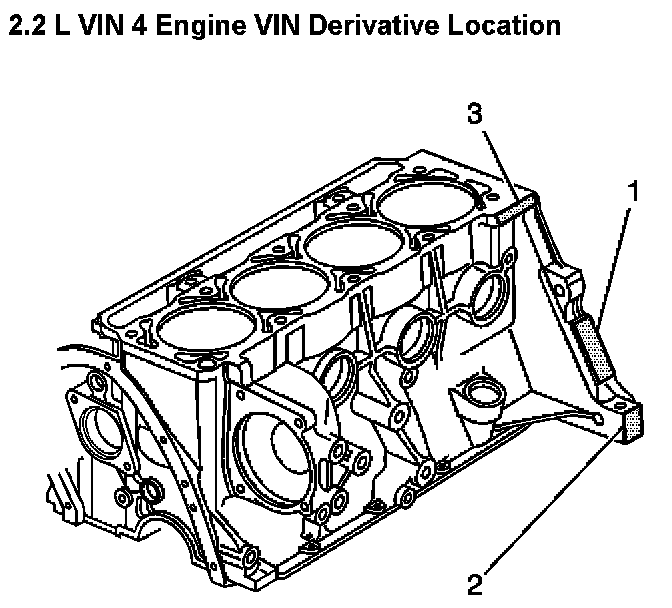 2.2 L VIN 4 Engine VIN Derivative Location

3

1

2