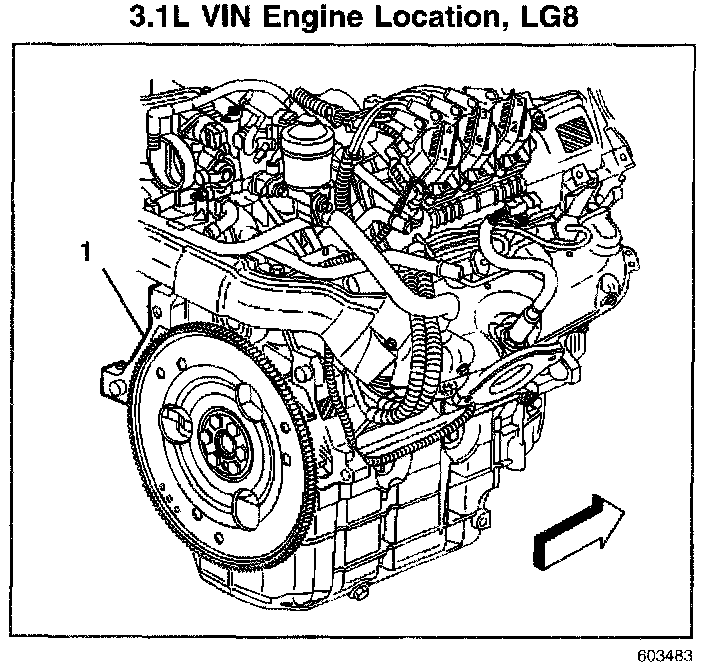 3.1L VIN Engine Location, LG8

1

603483