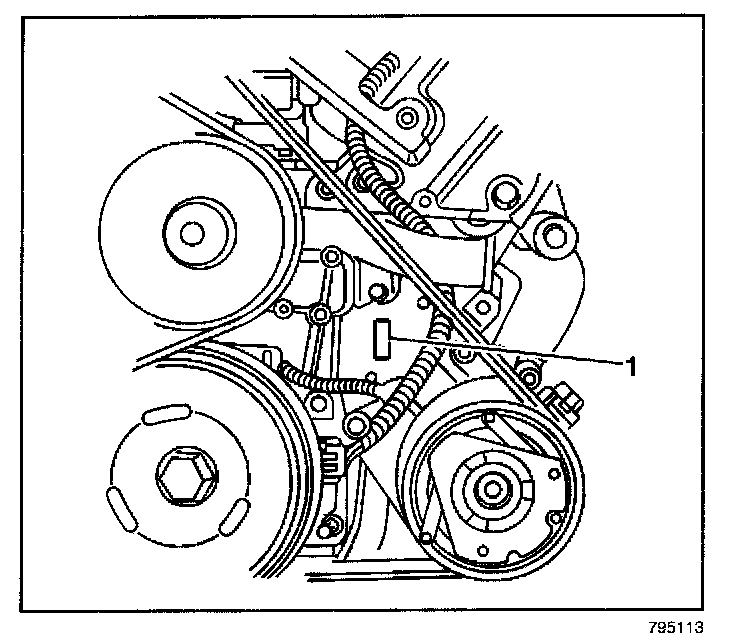 1

795113