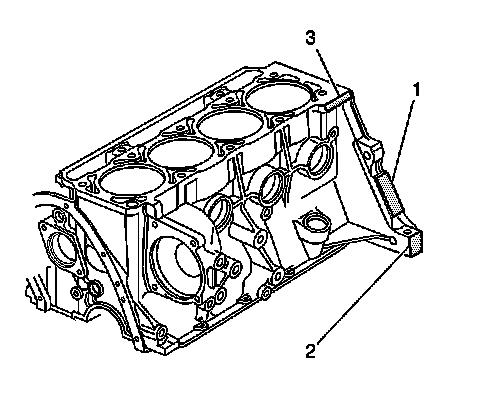 3
1
2