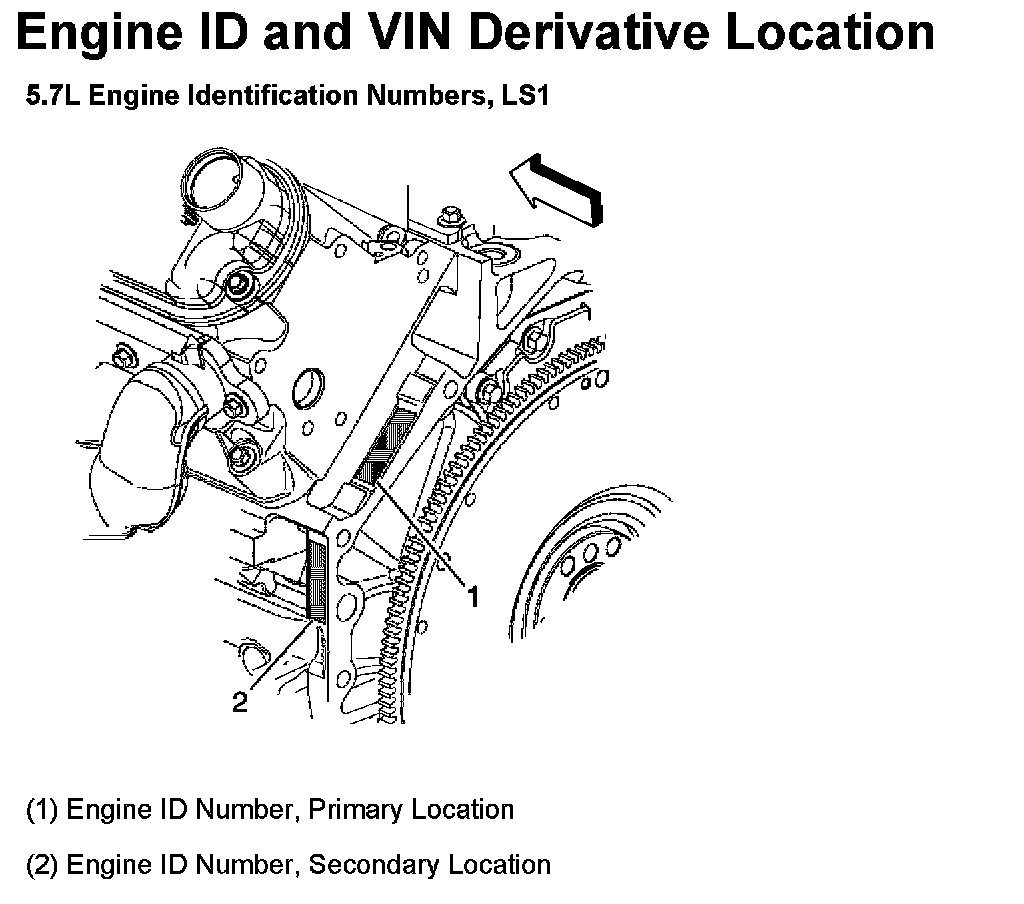 Engine ID and VIN Derivative Location

5.7L Engine Identification Numbers, LS1

1

2

(1) Engine ID Number, Primary Location

(2) Engine ID Number, Secondary Location