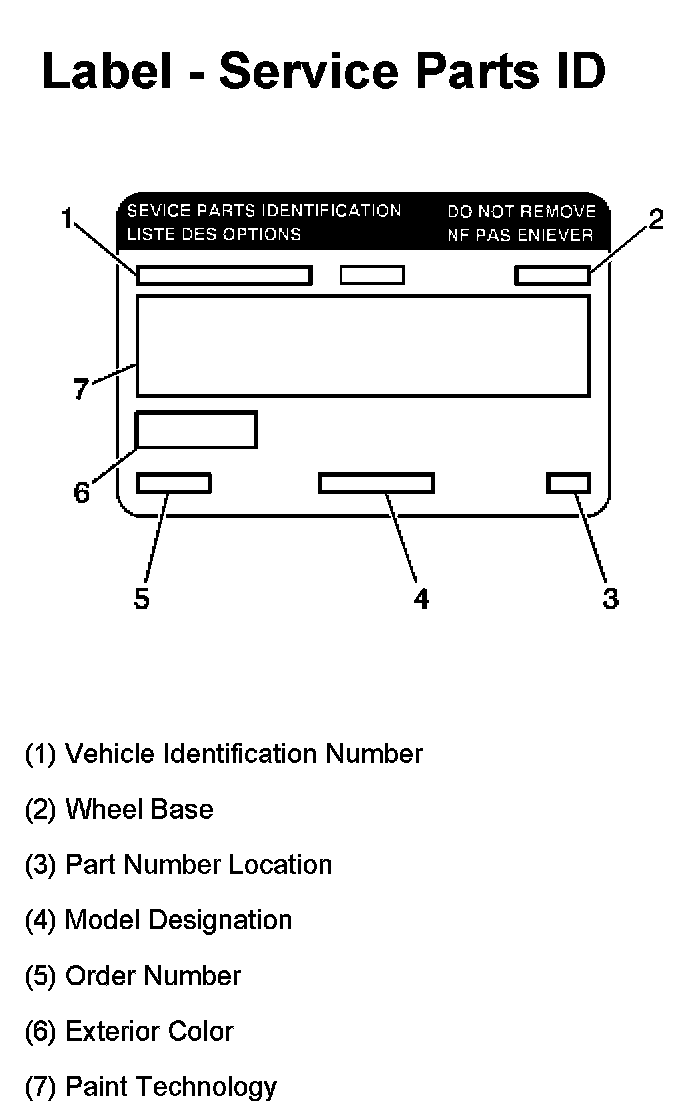 Label - Service Parts ID

SEVICE PARTS IDENTIFICATION
LISTE DES OPTIONS

DO NOT REMOVE
NF PAS ENIEVER

1
2
7
6
5
4
3

(1) Vehicle Identification Number

(2) Wheel Base

(3) Part Number Location

(4) Model Designation

(5) Order Number

(6) Exterior Color

(7) Paint Technology