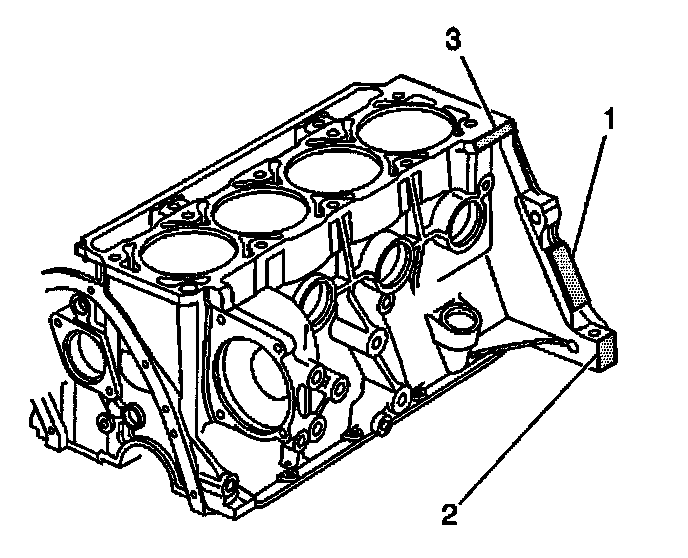 3
1
2