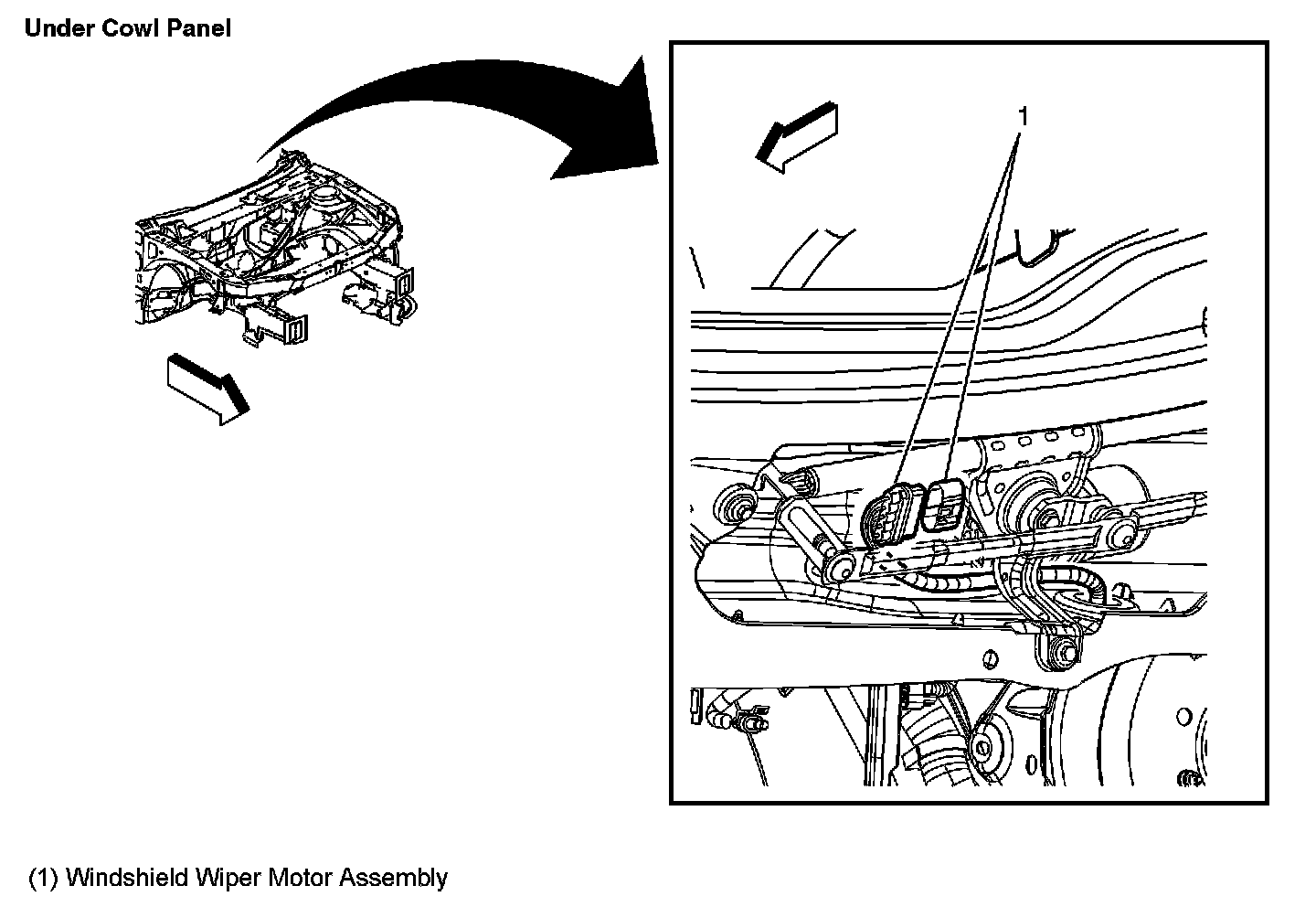 Under Cowl Panel

1

(1) Windshield Wiper Motor Assembly