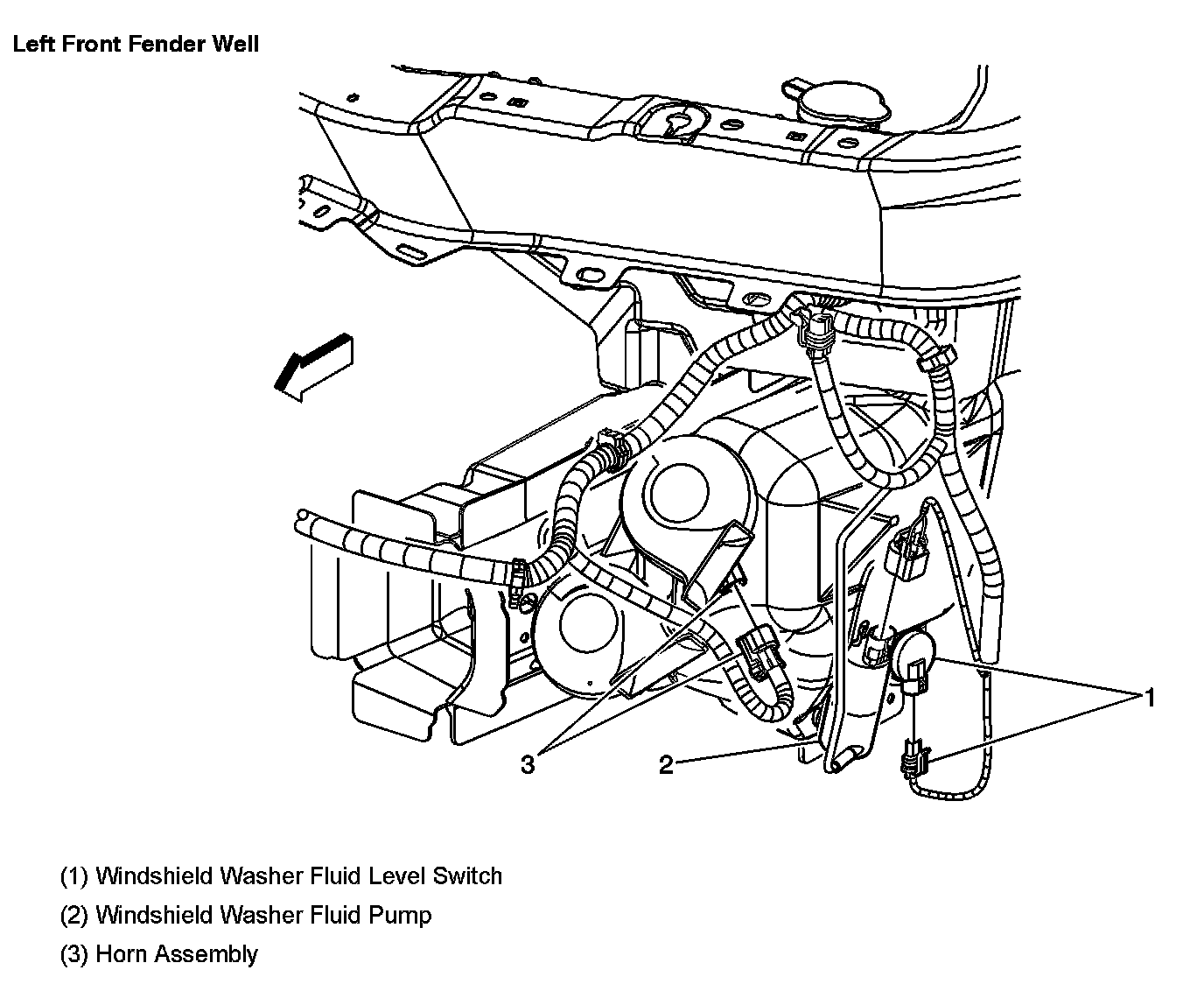 Left Front Fender Well

1

3

2

(1) Windshield Washer Fluid Level Switch

(2) Windshield Washer Fluid Pump

(3) Horn Assembly